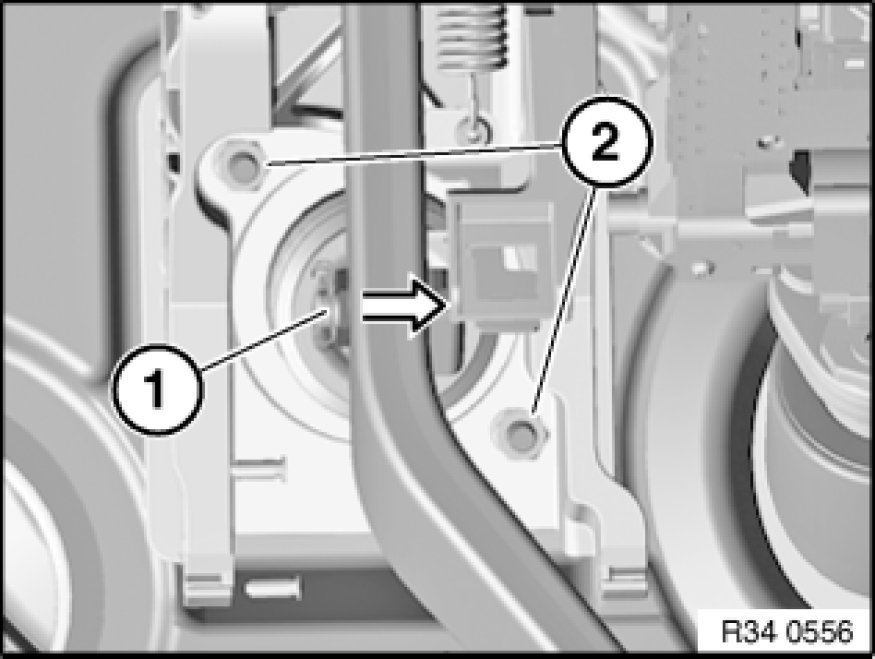 2

1

R34 0556