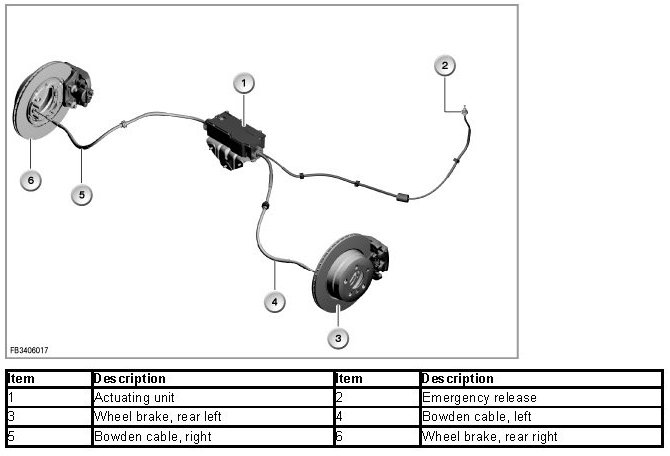 1

2

6

5

4

3

FB3406017

| Item | Description | Item | Description |
|---|---|---|---|
| 1 | Actuating unit | 2 | Emergency release |
| 3 | Wheel brake, rear left | 4 | Bowden cable, left |
| 5 | Bowden cable, right | 6 | Wheel brake, rear right |