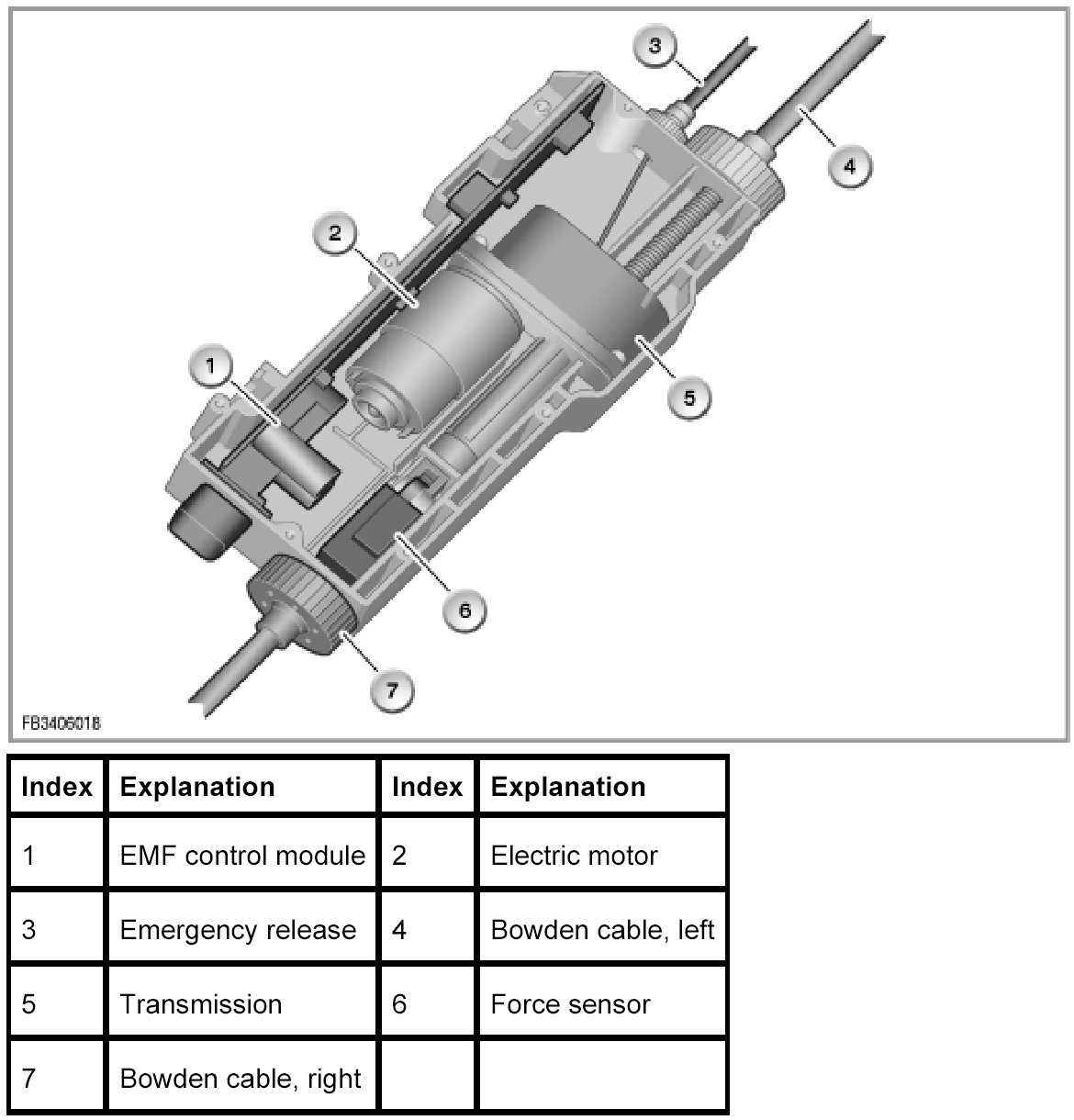 3

4

2

1

5

6

7

FB3406018

| Index | Explanation | Index | Explanation |
|---|---|---|---|
| 1 | EMF control module | 2 | Electric motor |
| 3 | Emergency release | 4 | Bowden cable, left |
| 5 | Transmission | 6 | Force sensor |
| 7 | Bowden cable, right | | |