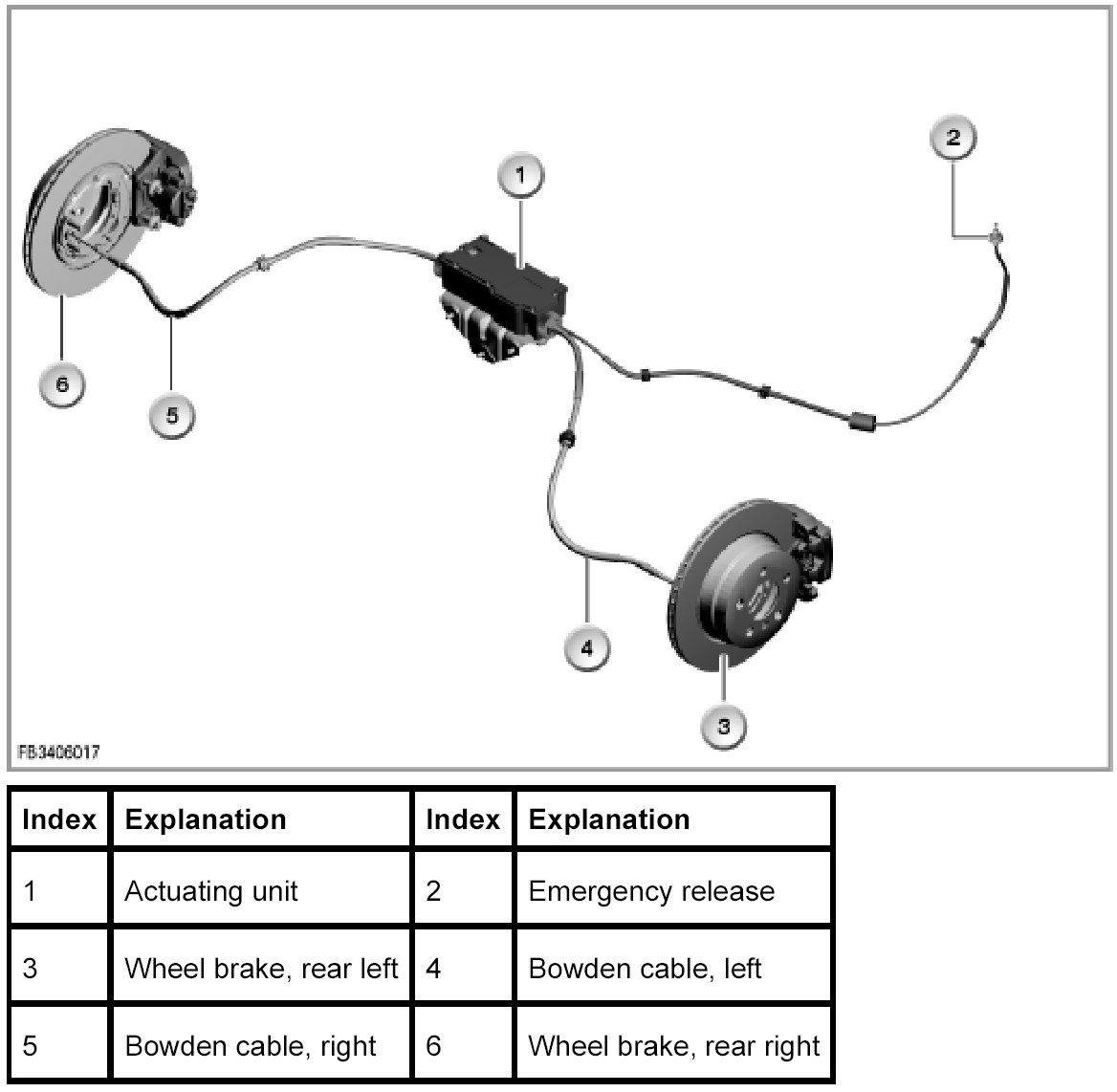 1
2
6
5
4
3
FB3406017

| Index | Explanation | Index | Explanation |
|---|---|---|---|
| 1 | Actuating unit | 2 | Emergency release |
| 3 | Wheel brake, rear left | 4 | Bowden cable, left |
| 5 | Bowden cable, right | 6 | Wheel brake, rear right |