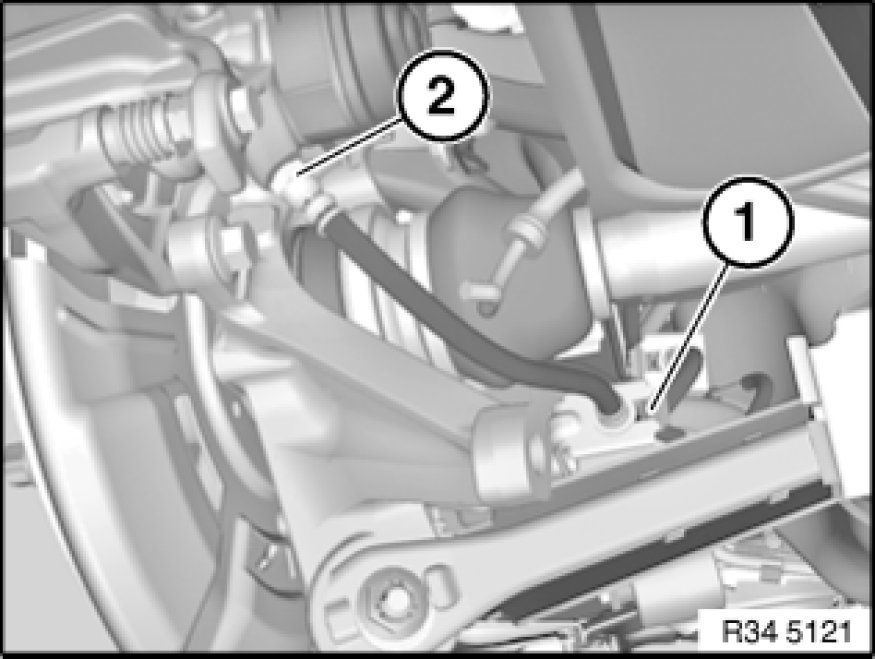 2
1
R34 5121