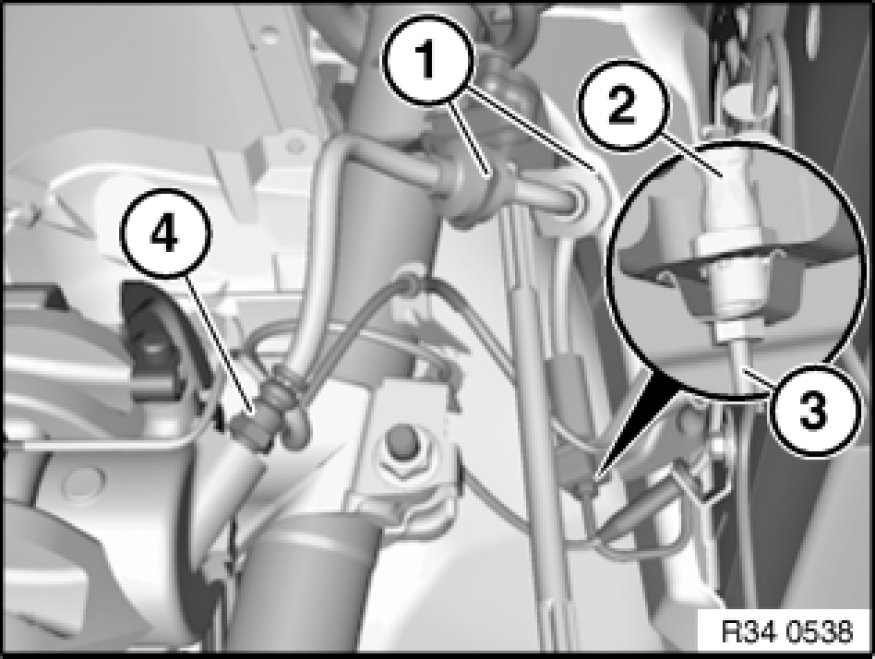 1
2
4
3
R34 0538