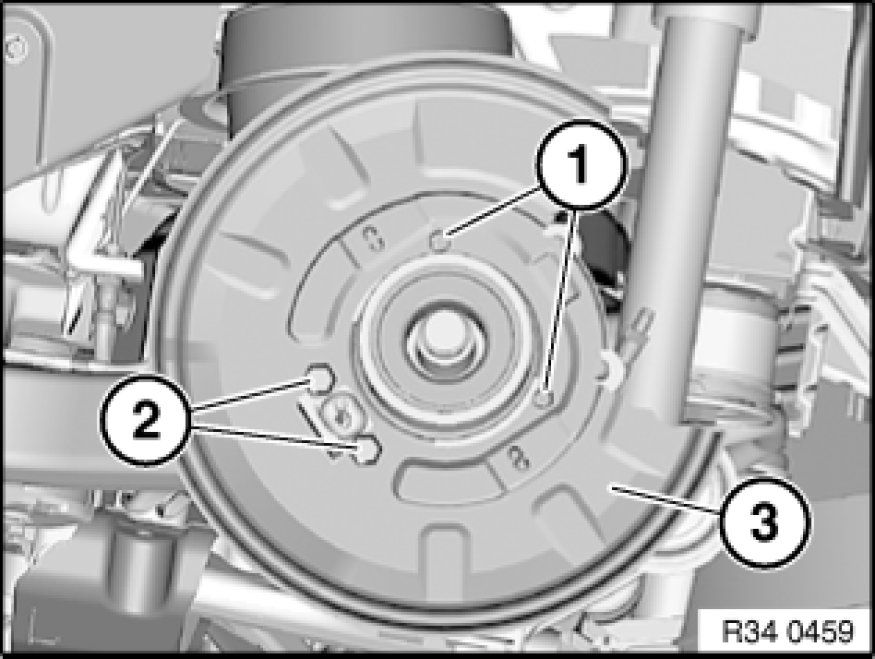 1
2
3
R34 0459