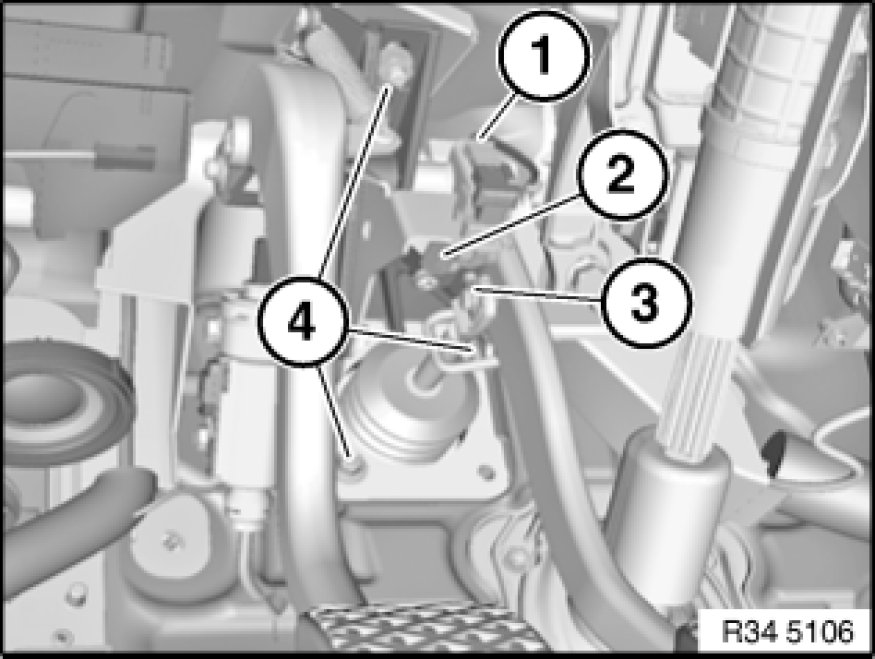 1
2
3
4
R34 5106