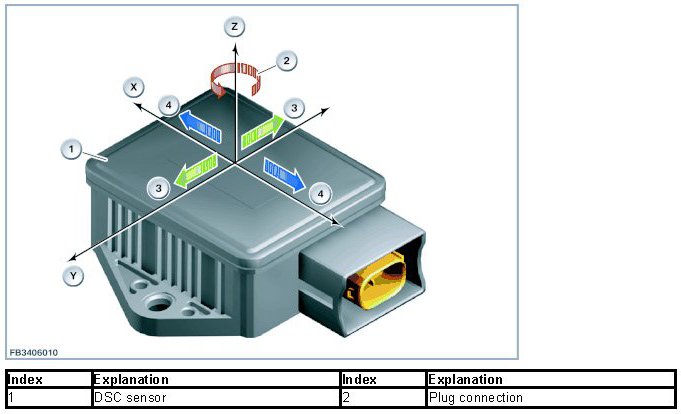 Z
2
X
4
3
1
3
4
Y
FB3406010

| Index | Explanation | Index | Explanation |
|---|---|---|---|
| 1 | DSC sensor | 2 | Plug connection |