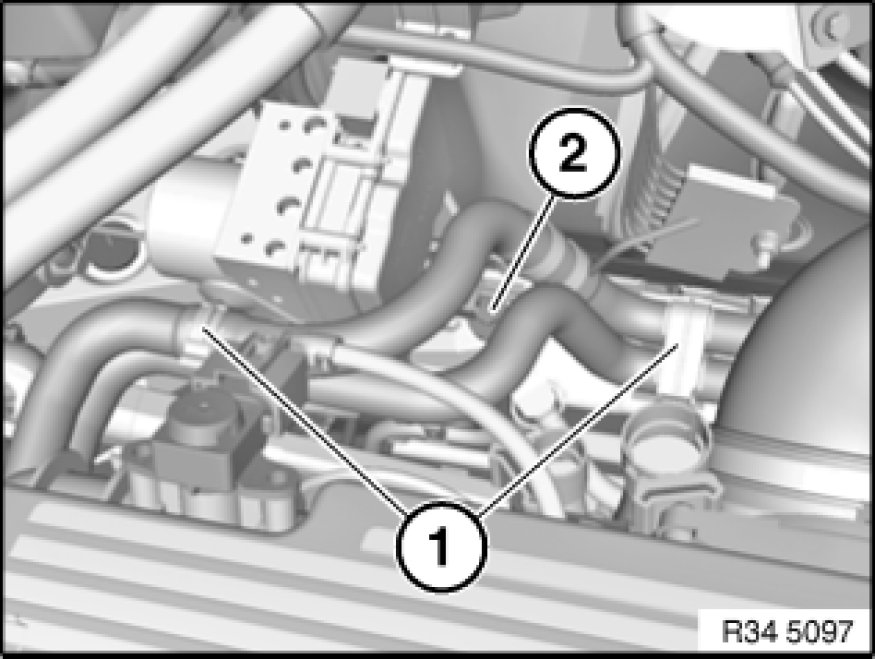 2

1

R34 5097