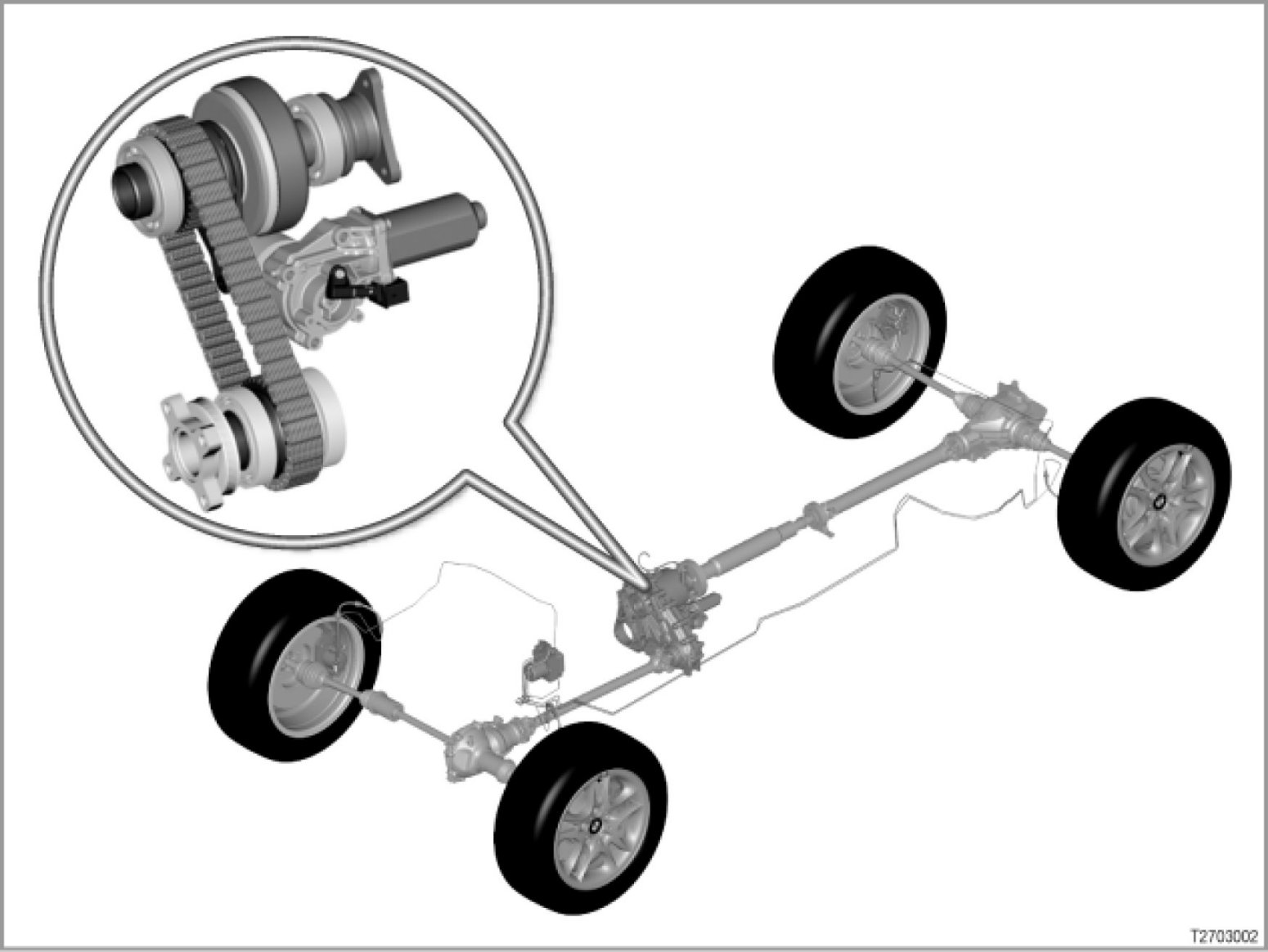 T2703002