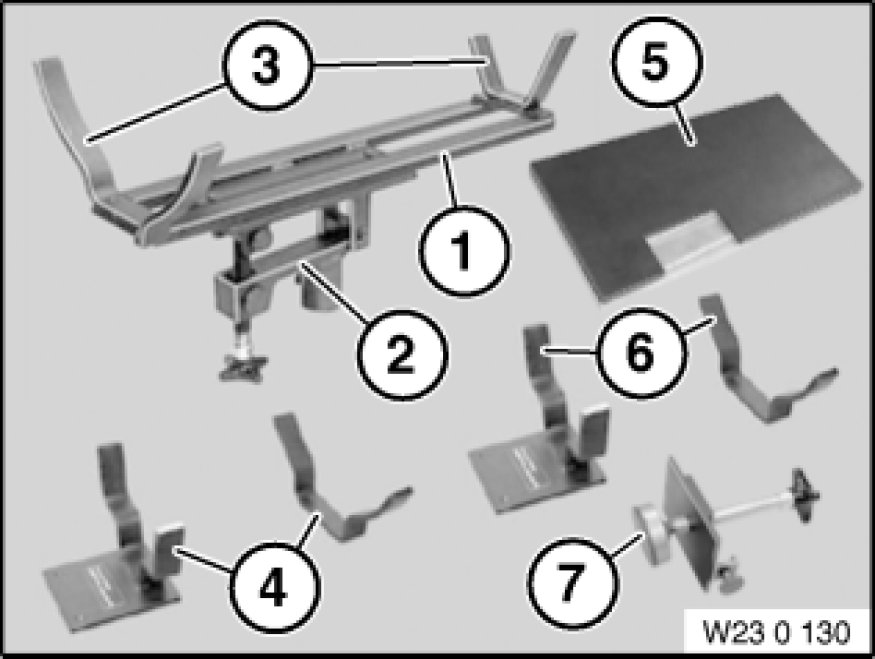 3
5
1
2
6
4
7
W23 0 130