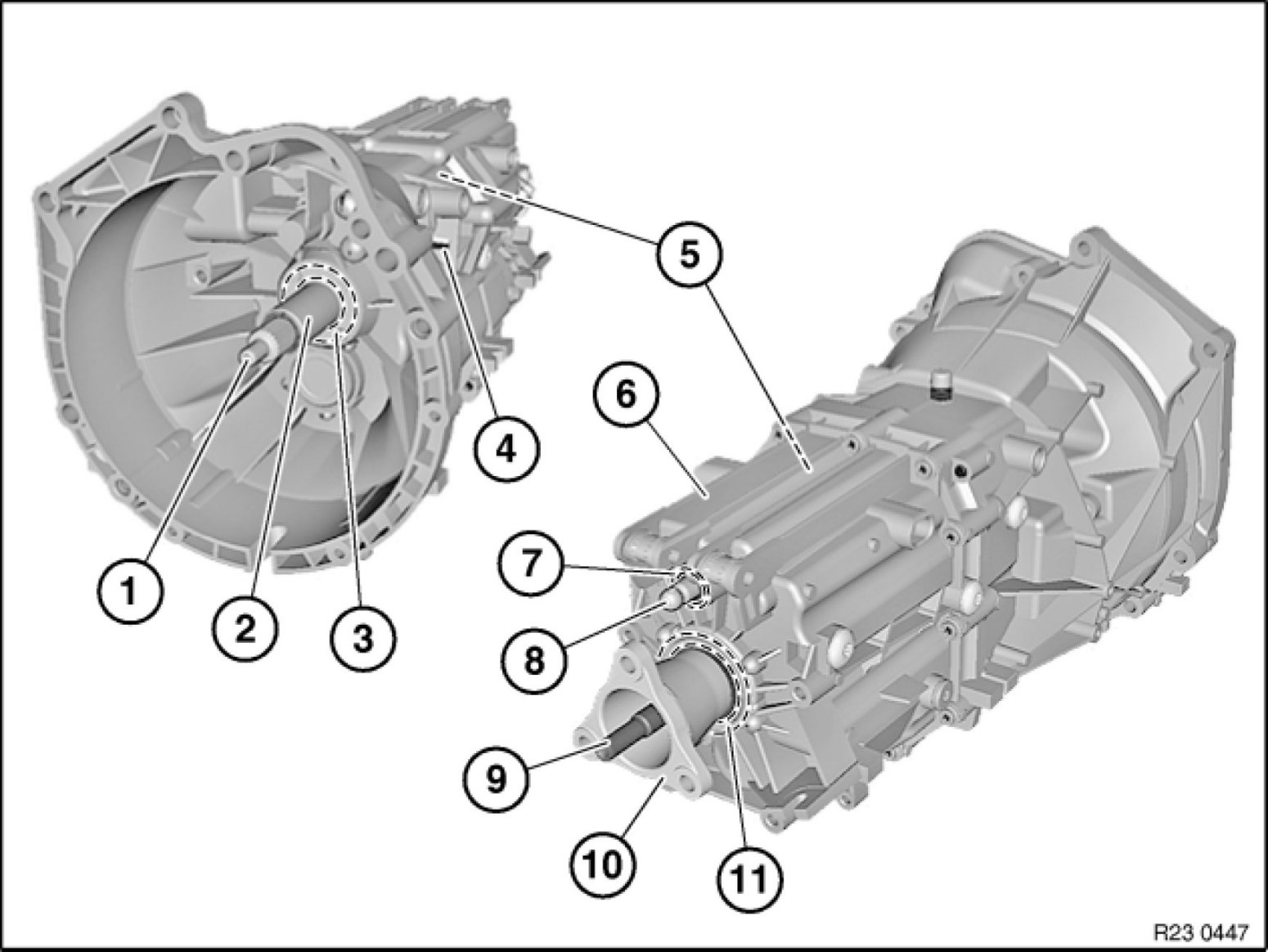 5
6
4
7
1
2
3
8
9
10
11
R23 0447