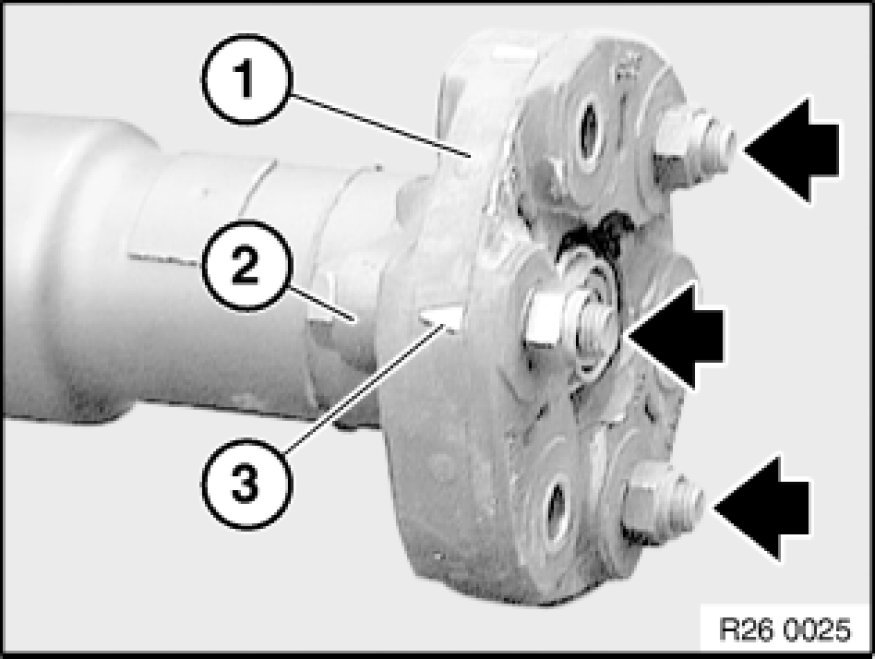 1
2
3
R26 0025