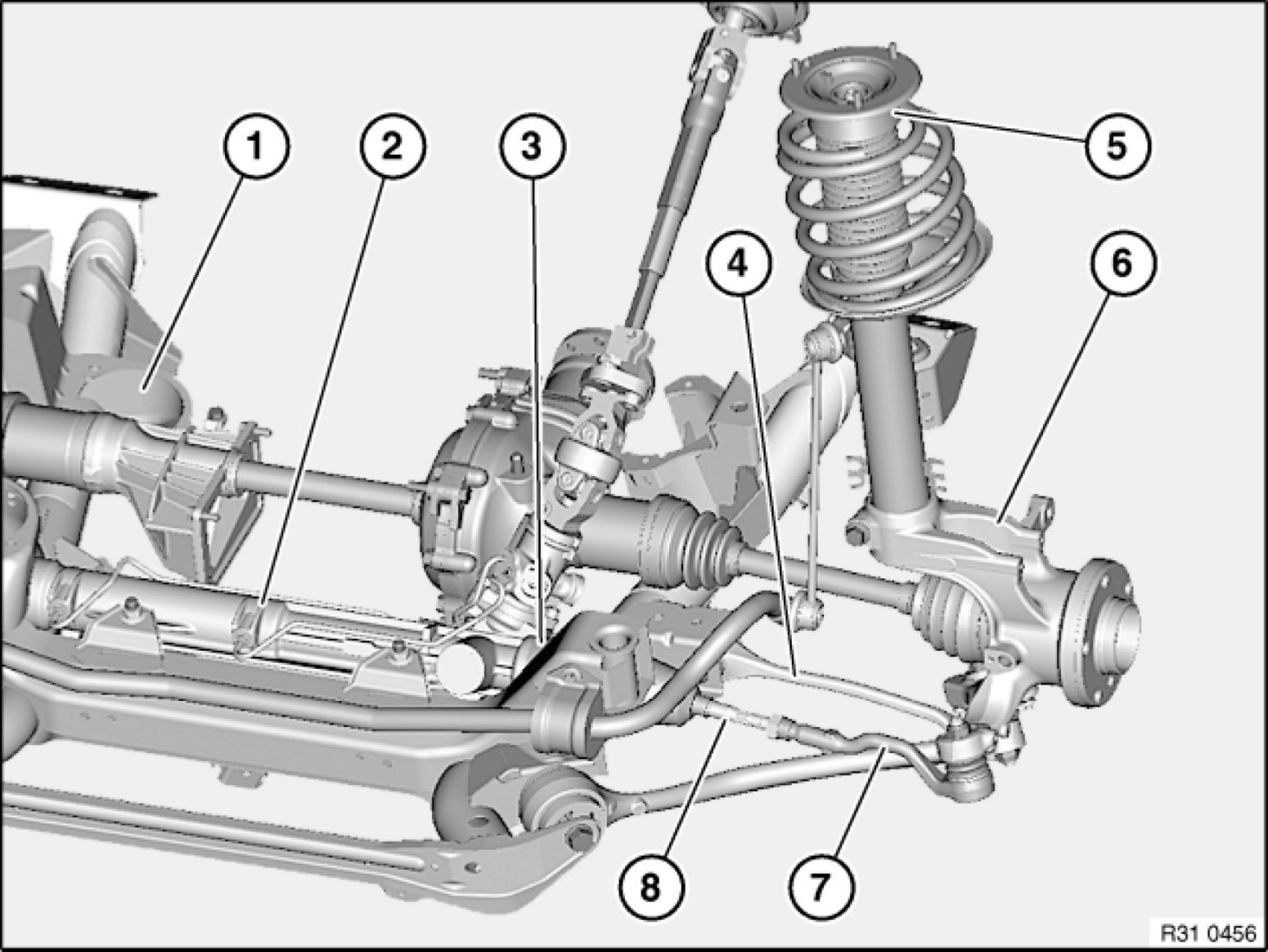 1
2
3
5
4
6
8
7
R31 0456