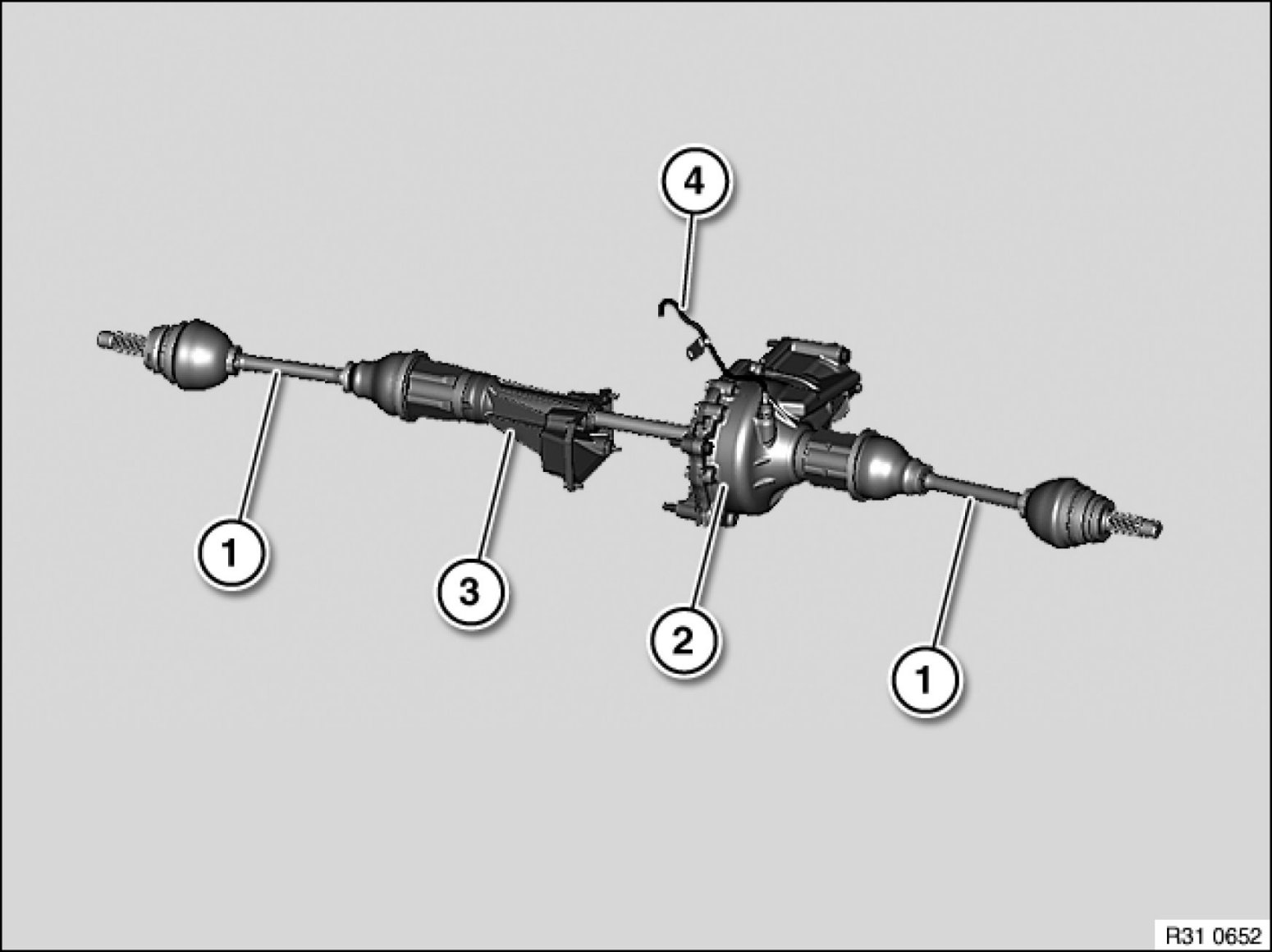 4
1
3
2
1
R31 0652