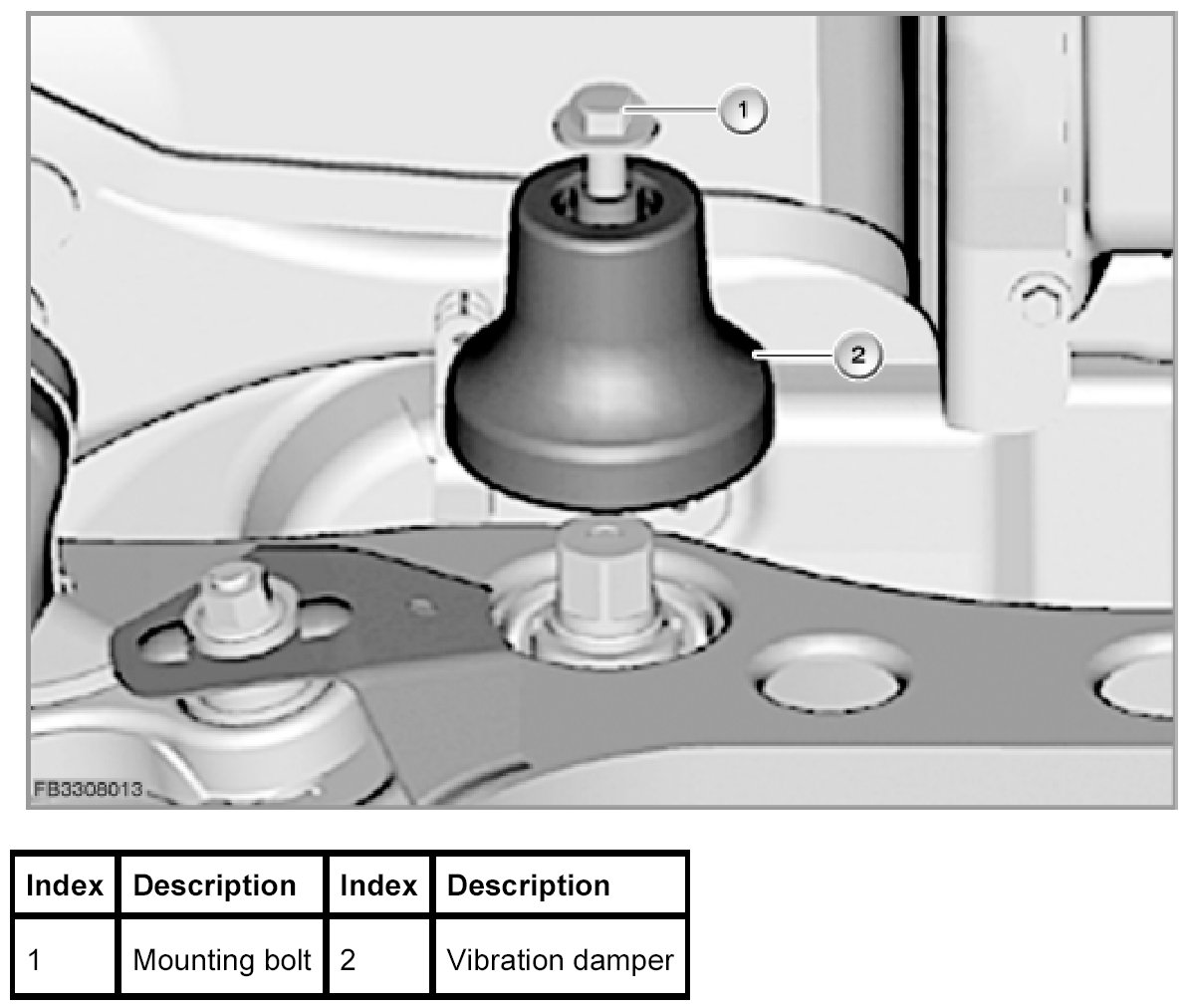 1

2

FB3308013

| Index | Description | Index | Description |
|---|---|---|---|
| 1 | Mounting bolt | 2 | Vibration damper |