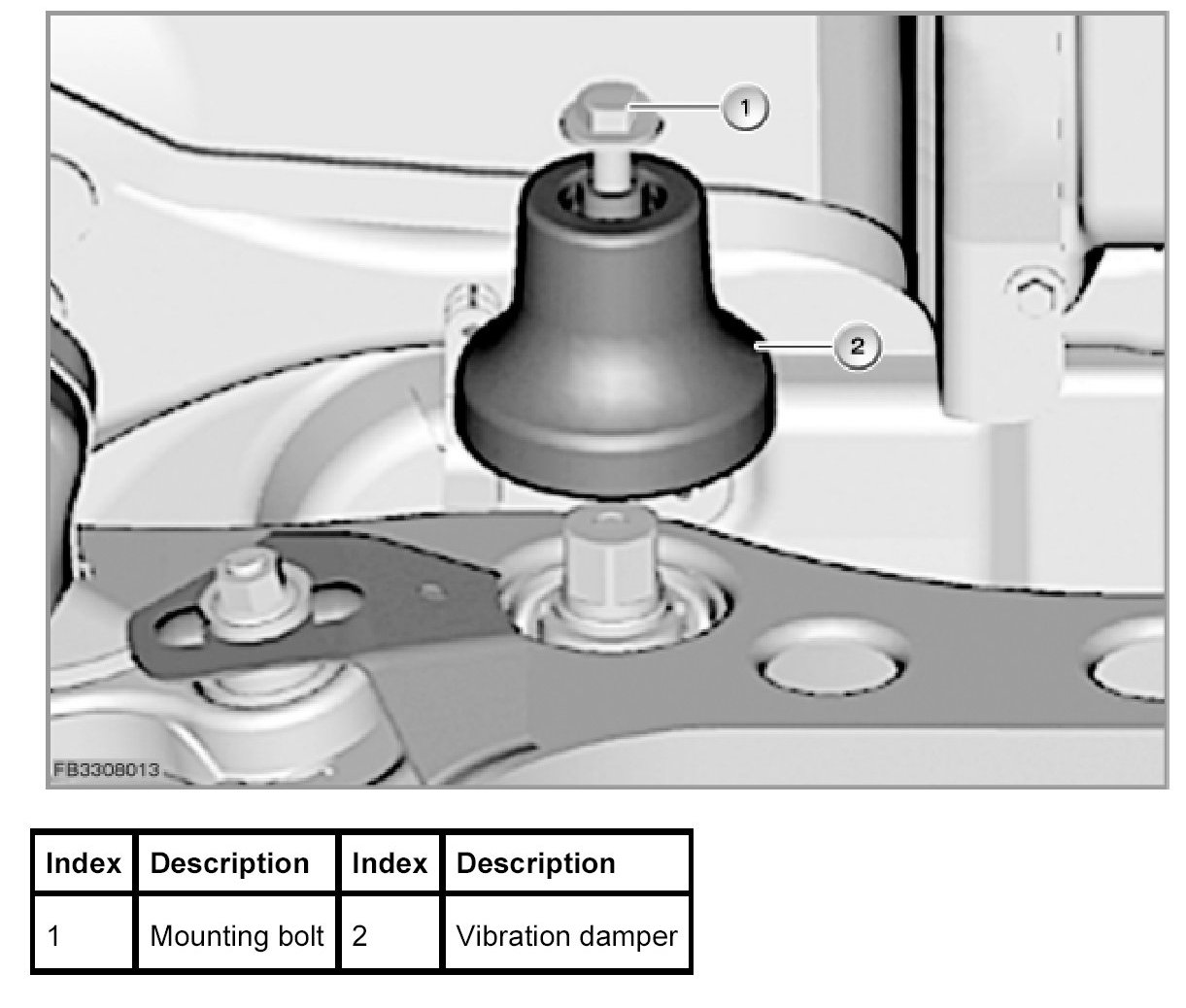 1

2

FB3308013

| Index | Description | Index | Description |
|---|---|---|---|
| 1 | Mounting bolt | 2 | Vibration damper |