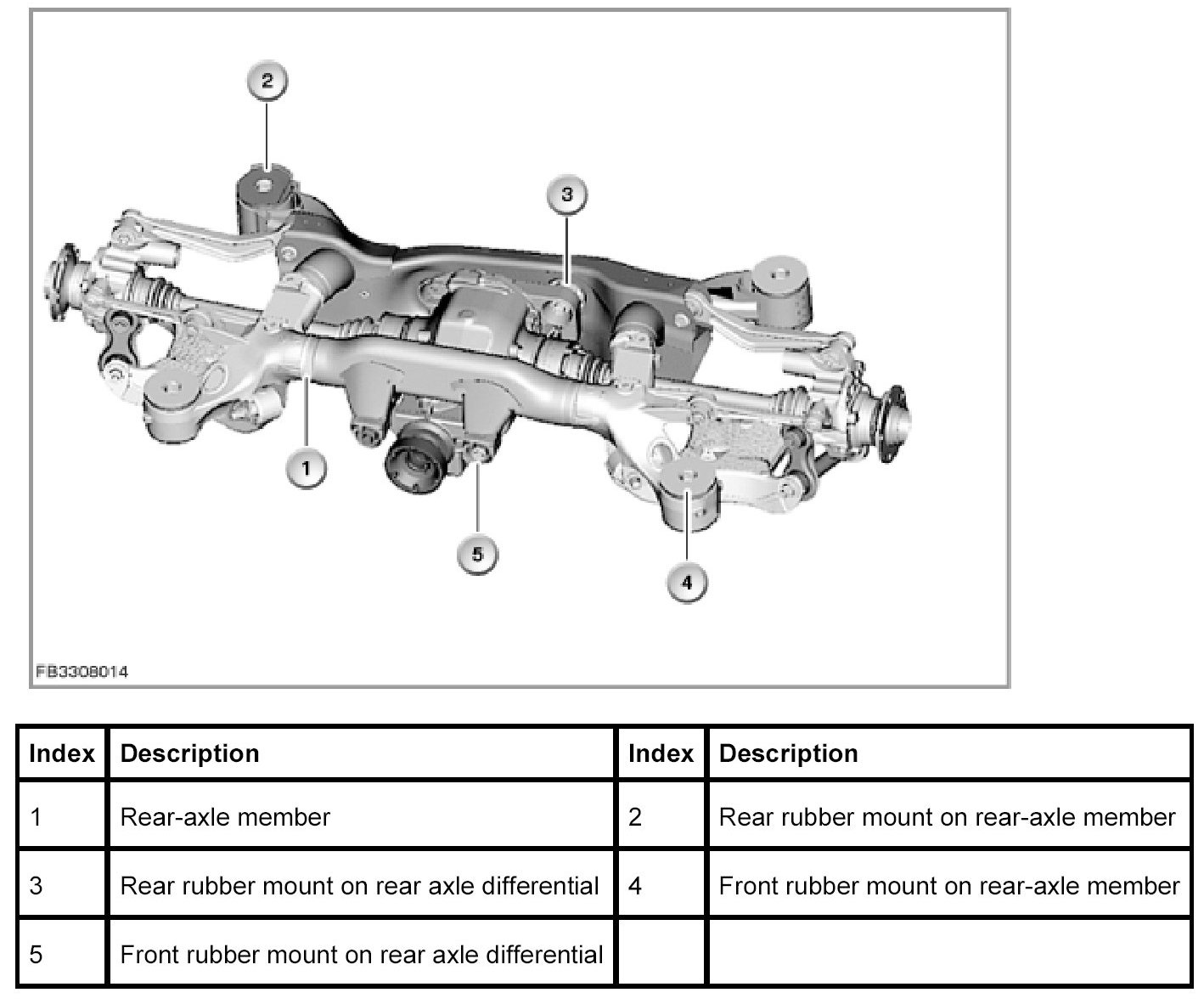 2

3

1

5

4

FB3308014

| Index | Description | Index | Description |
|---|---|---|---|
| 1 | Rear-axle member | 2 | Rear rubber mount on rear-axle member |
| 3 | Rear rubber mount on rear axle differential | 4 | Front rubber mount on rear-axle member |
| 5 | Front rubber mount on rear axle differential | | |