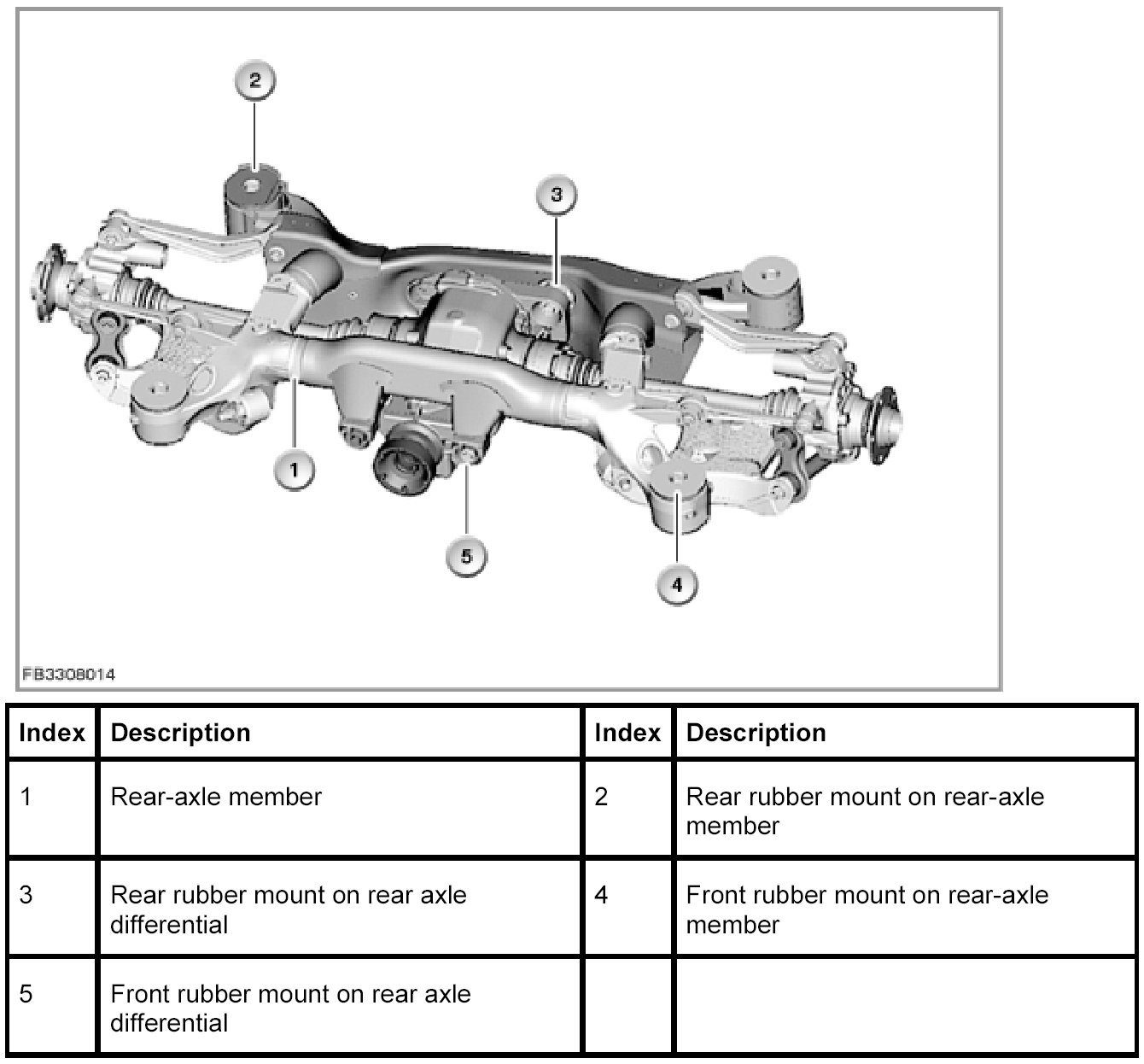 2

3

1

5

4

FB3308014

| Index | Description | Index | Description |
|---|---|---|---|
| 1 | Rear-axle member | 2 | Rear rubber mount on rear-axle member |
| 3 | Rear rubber mount on rear axle differential | 4 | Front rubber mount on rear-axle member |
| 5 | Front rubber mount on rear axle differential | | |