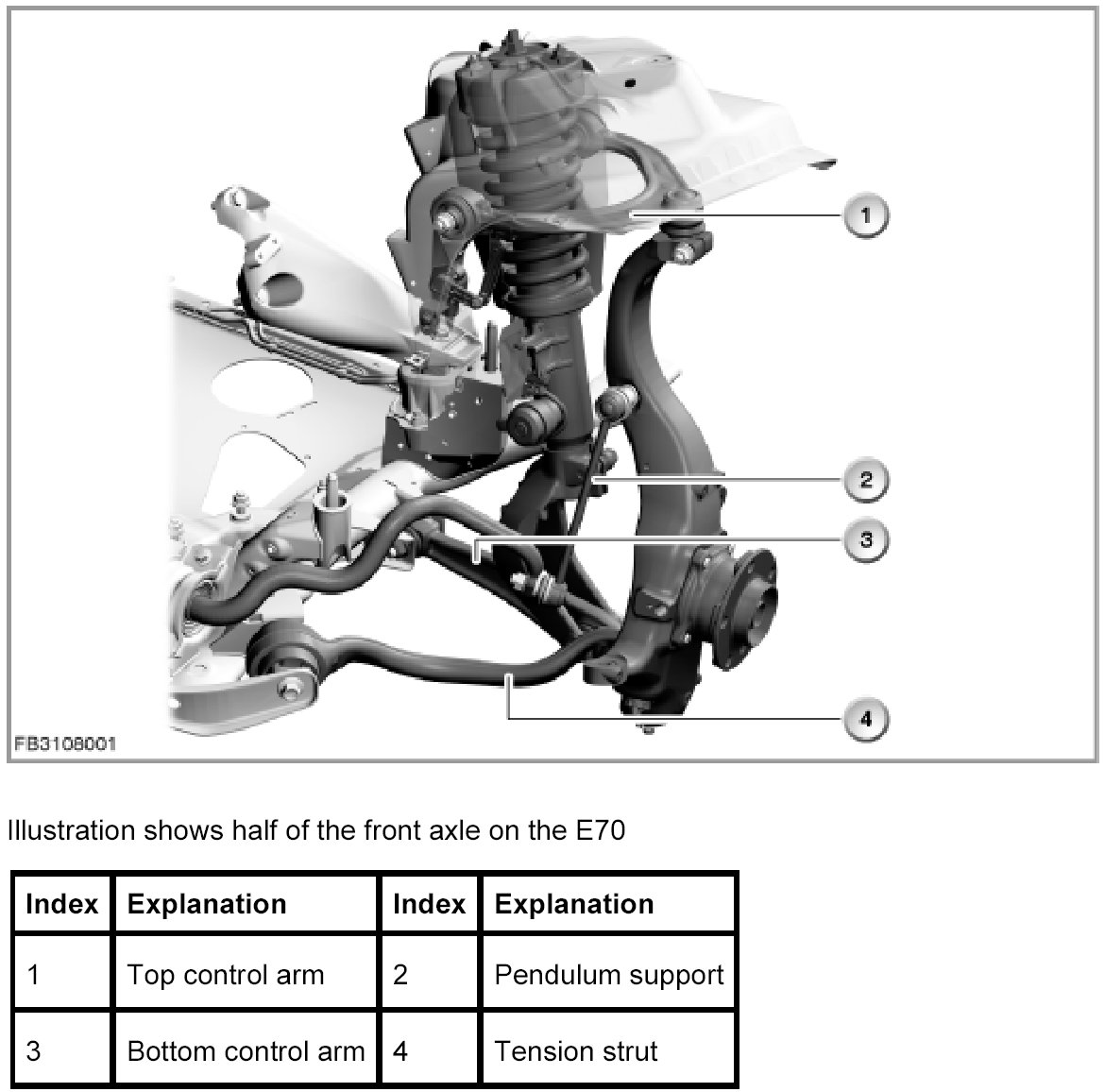 1
2
3
4
FB3108001

Illustration shows half of the front axle on the E70

| Index | Explanation | Index | Explanation |
|---|---|---|---|
| 1 | Top control arm | 2 | Pendulum support |
| 3 | Bottom control arm | 4 | Tension strut |