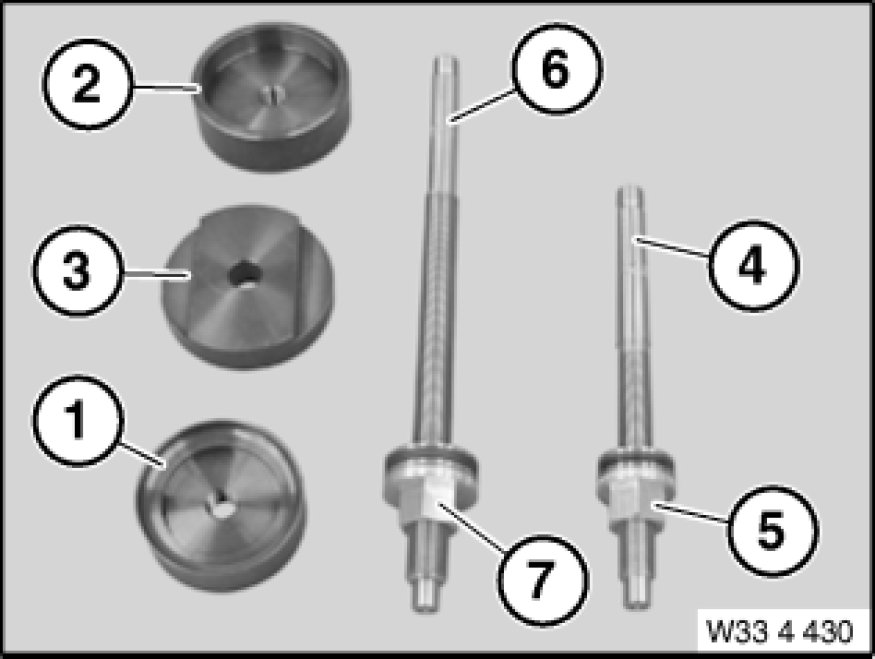 2
6
3
4
1
7
5
W33 4 430