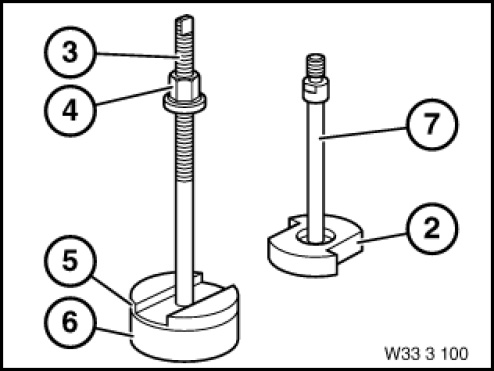 3
4
7
2
5
6
W33 3 100