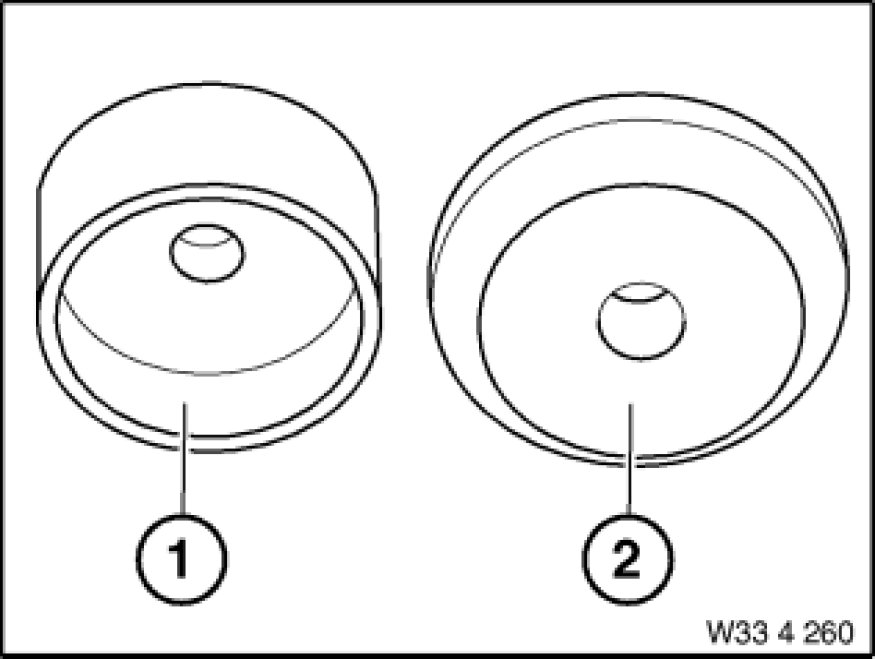 1
2
W33 4 260