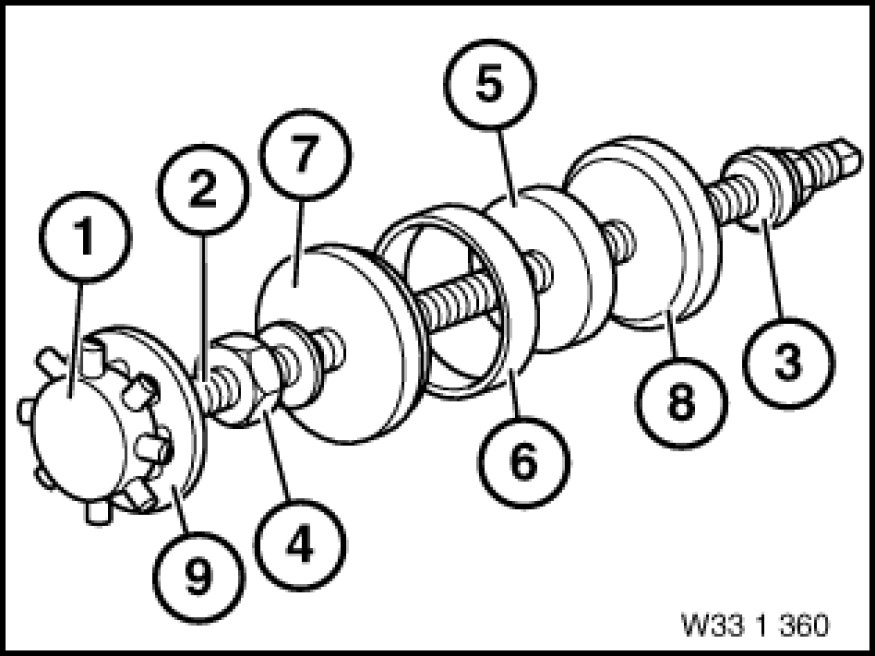 1
2
7
5
3
8
6
4
9

W33 1 360