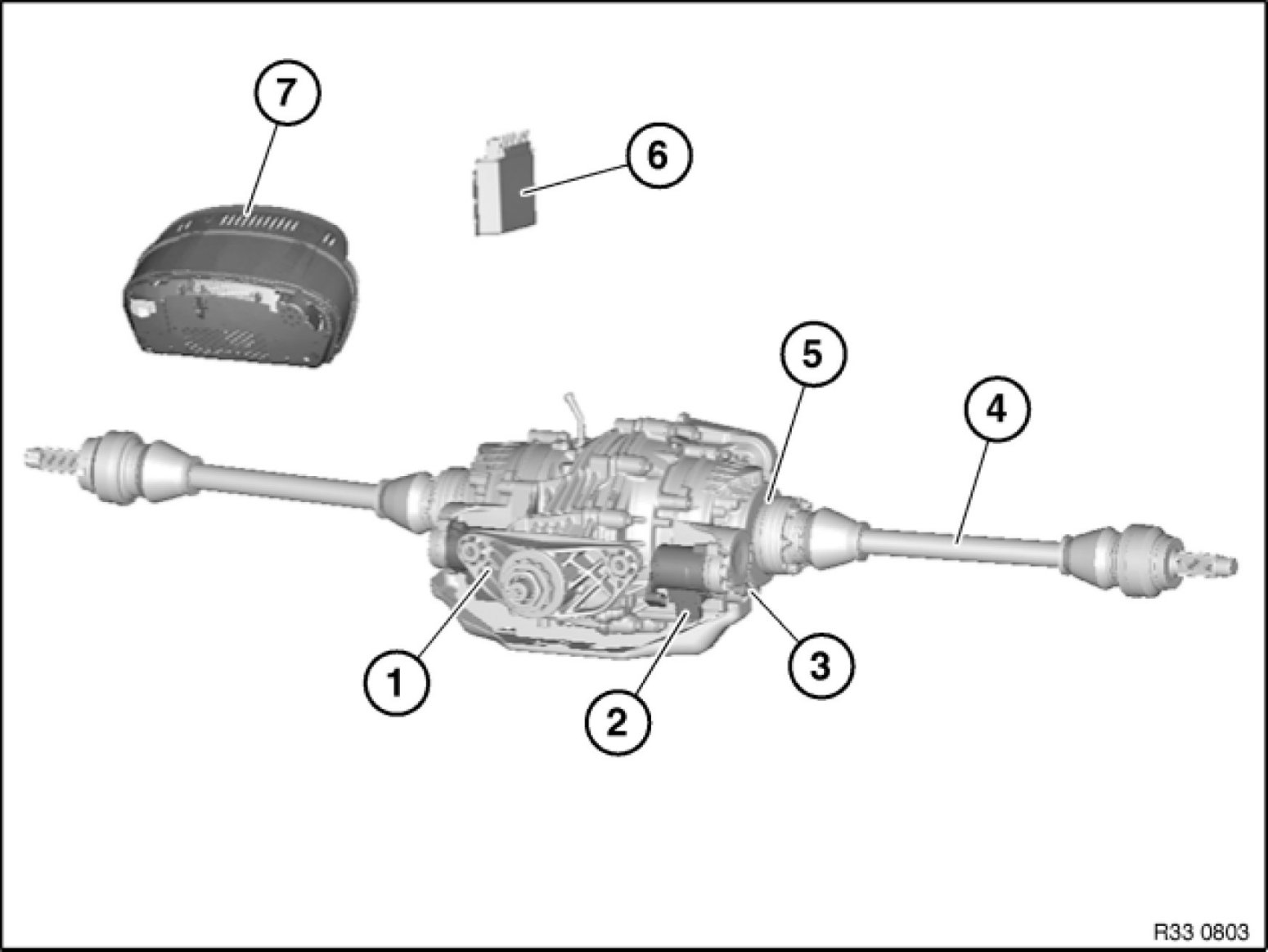 7
6
5
4
1
2
3
R33 0803