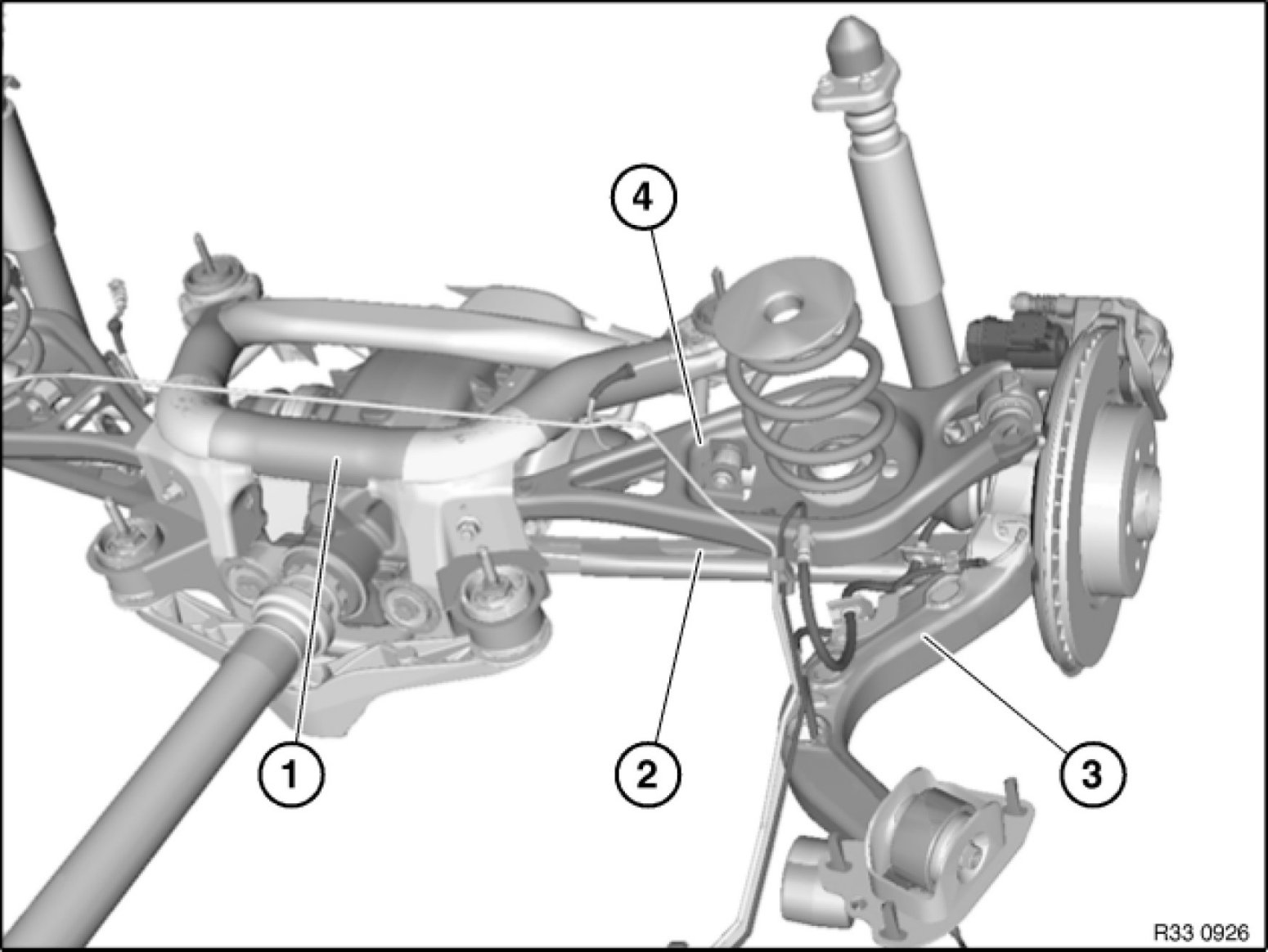 4

1

2

3

R33 0926