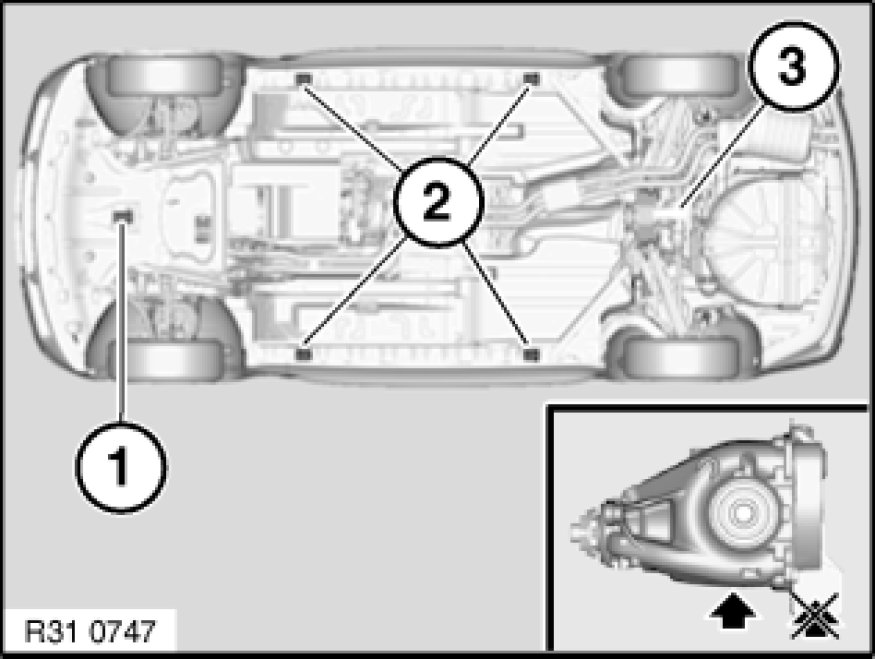 3
2
1
R31 0747