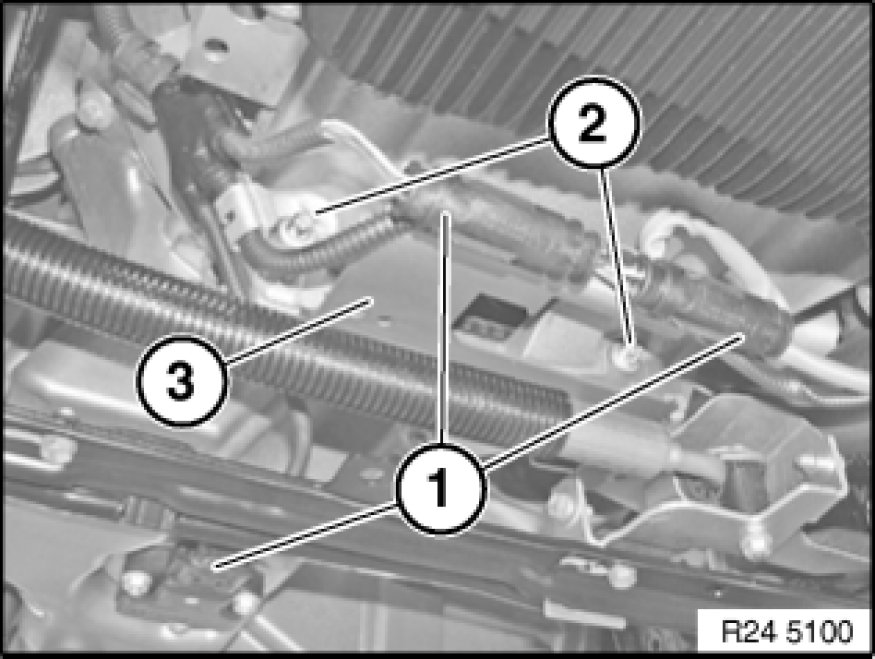 2
3
1
R24 5100