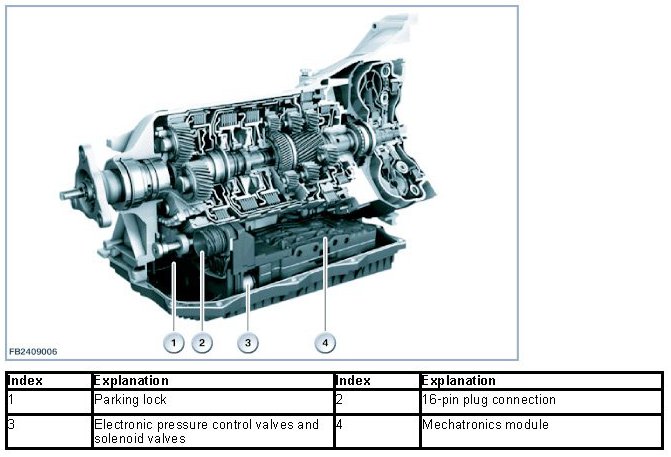 1
2
3
4

FB2409006

| Index | Explanation | Index | Explanation |
|---|---|---|---|
| 1 | Parking lock | 2 | 16-pin plug connection |
| 3 | Electronic pressure control valves and solenoid valves | 4 | Mechatronics module |