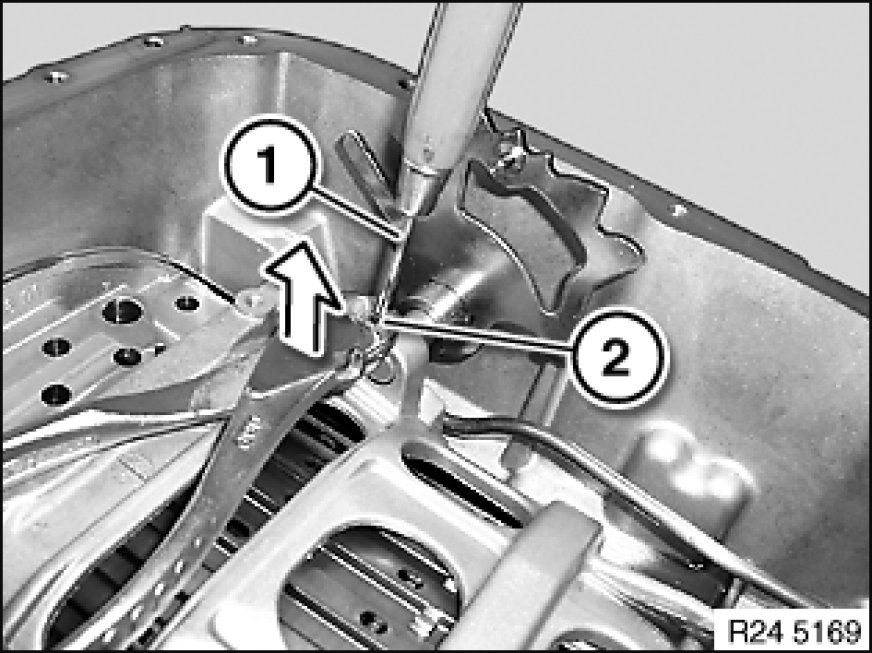 1
2
R24 5169