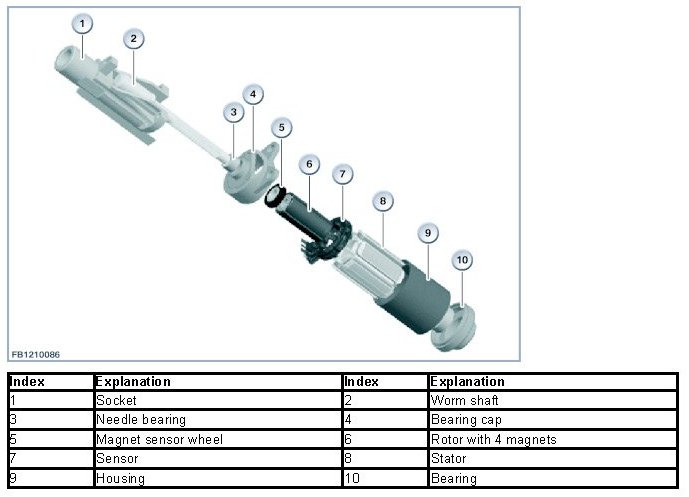 1
2
3
4
5
6
7
8
9
10
FB1210086

| Index | Explanation | Index | Explanation |
|---|---|---|---|
| 1 | Socket | 2 | Worm shaft |
| 3 | Needle bearing | 4 | Bearing cap |
| 5 | Magnet sensor wheel | 6 | Rotor with 4 magnets |
| 7 | Sensor | 8 | Stator |
| 9 | Housing | 10 | Bearing |