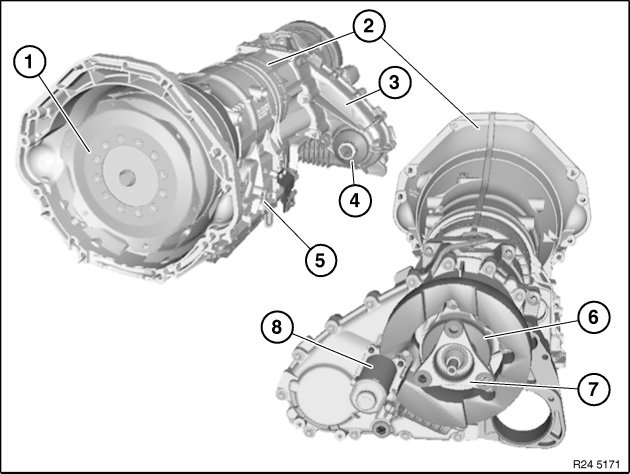 1
2
3
4
5
6
7
8
R24 5171