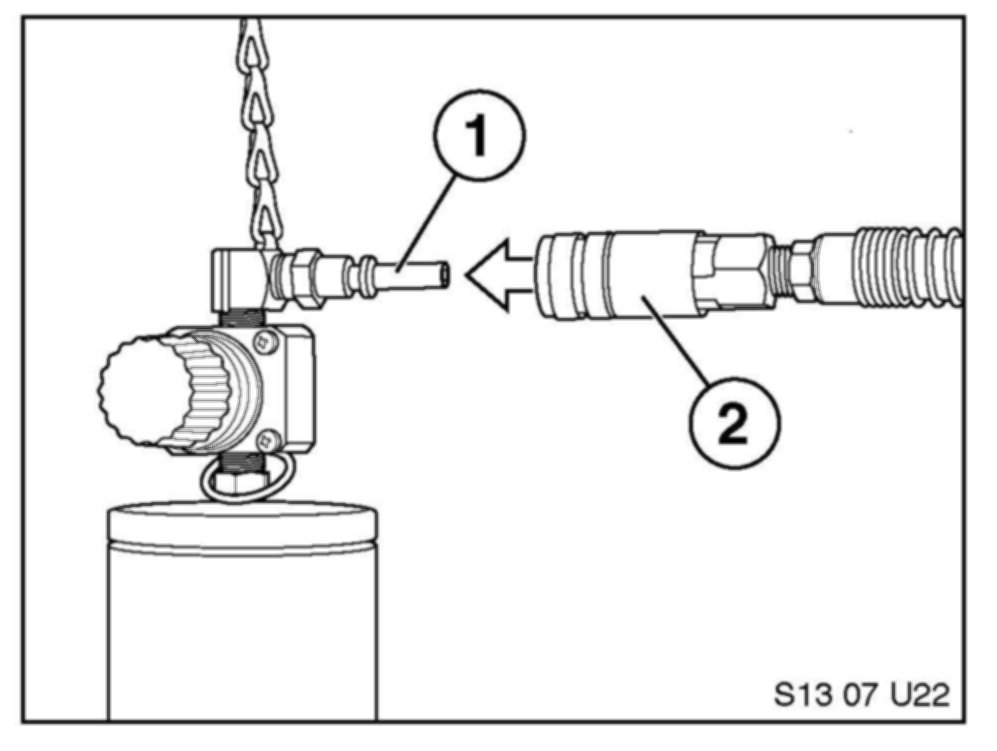 1

2

S13 07 U22