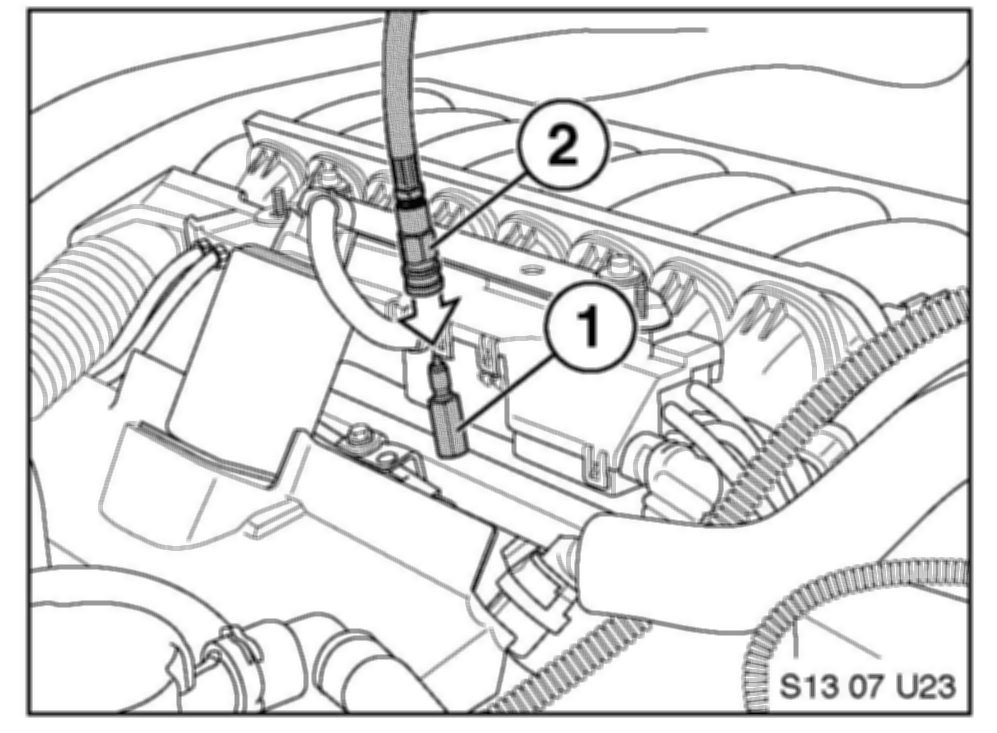 2

1

S13 07 U23