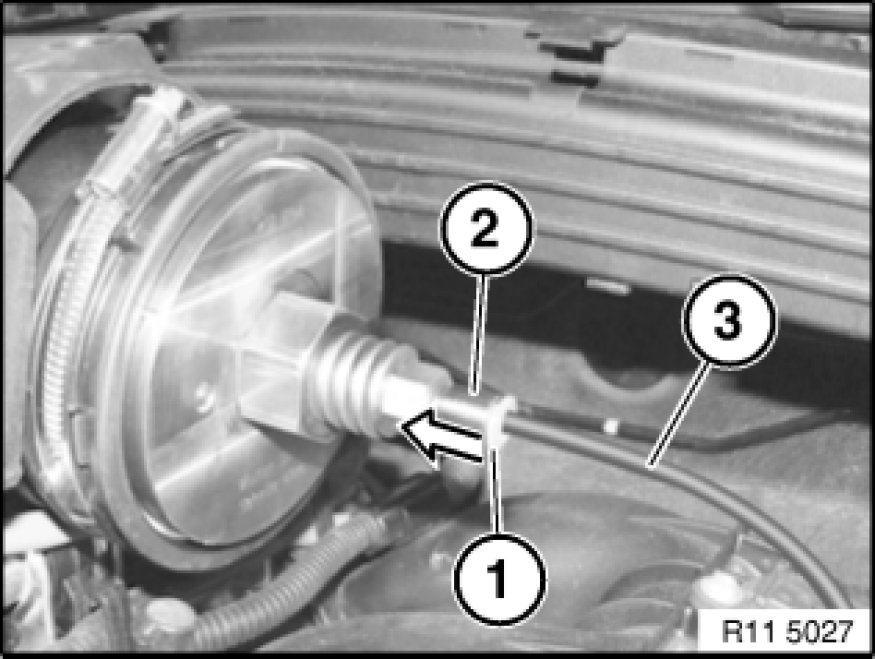 2
3
1
R11 5027