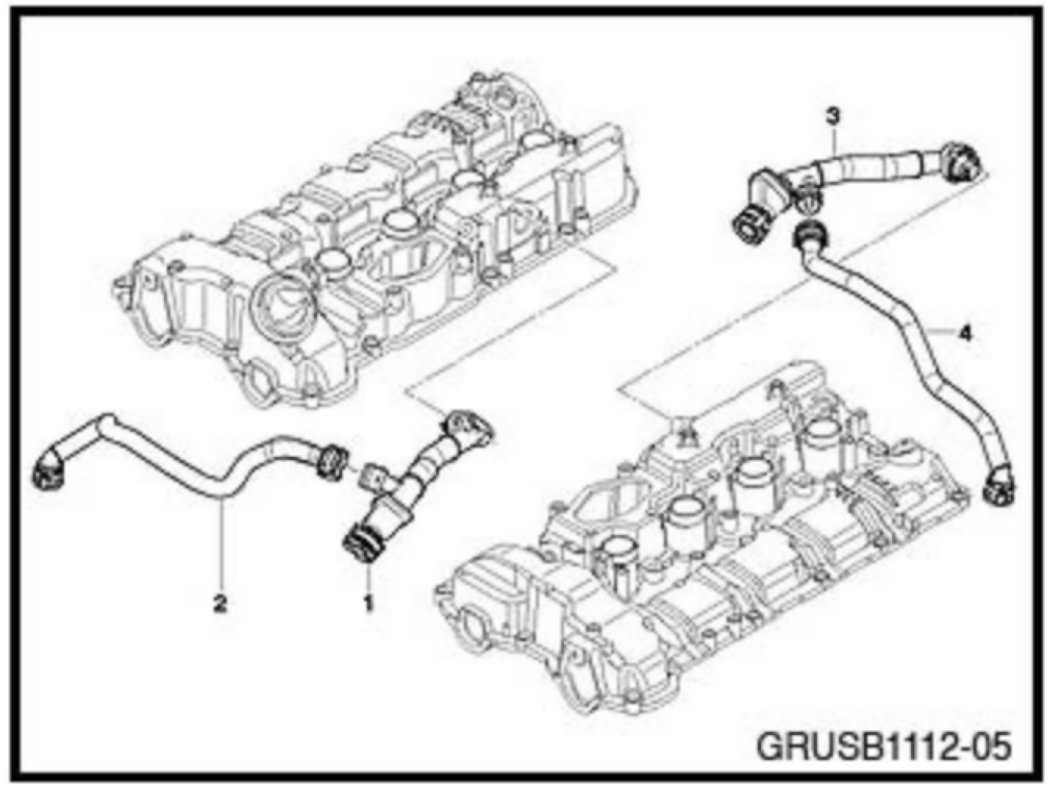 3

4

2

1

GRUSB1112-05