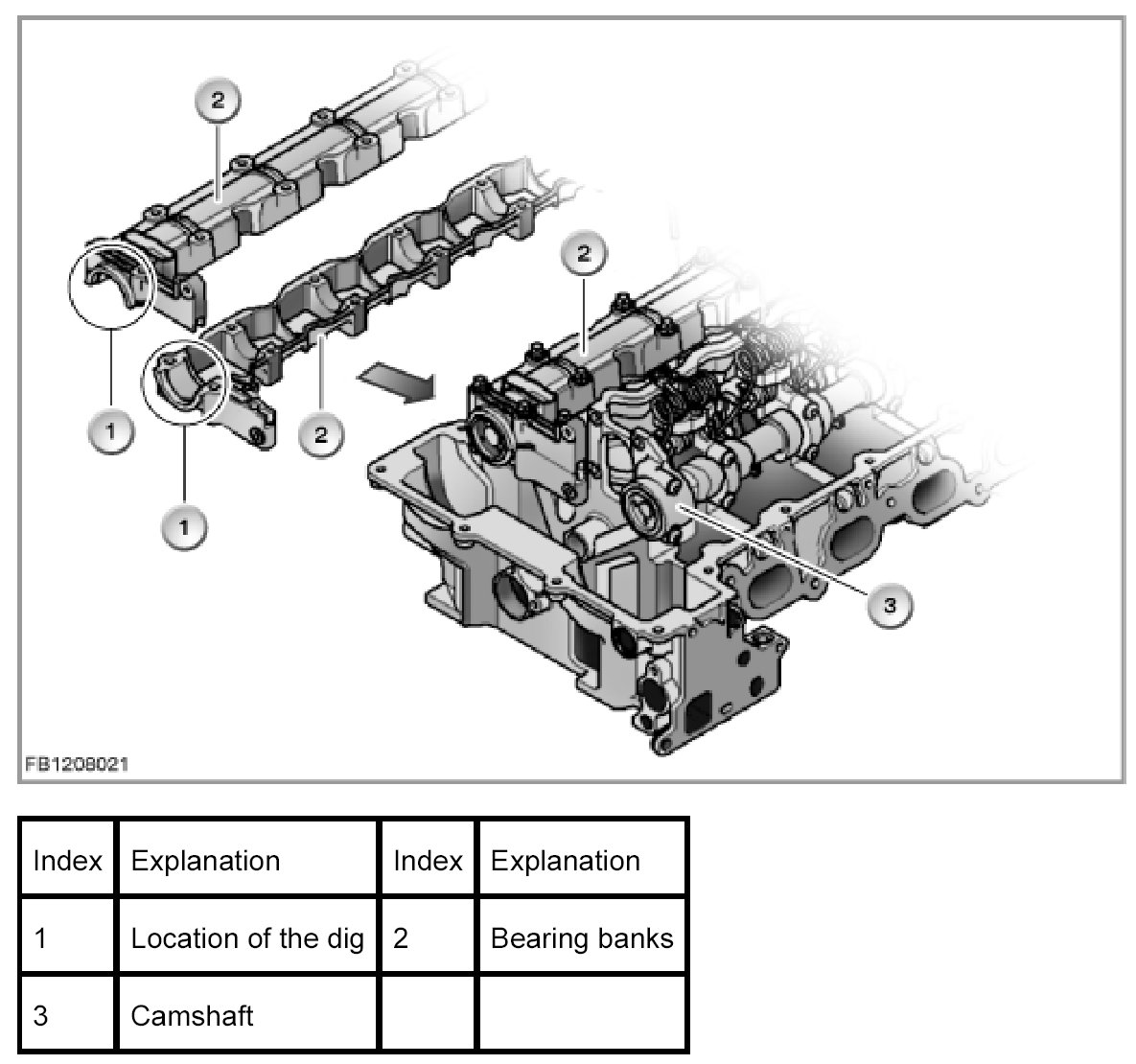 2

2

1

2

1

3

FB1208021

| Index | Explanation | Index | Explanation |
|---|---|---|---|
| 1 | Location of the dig | 2 | Bearing banks |
| 3 | Camshaft | | |