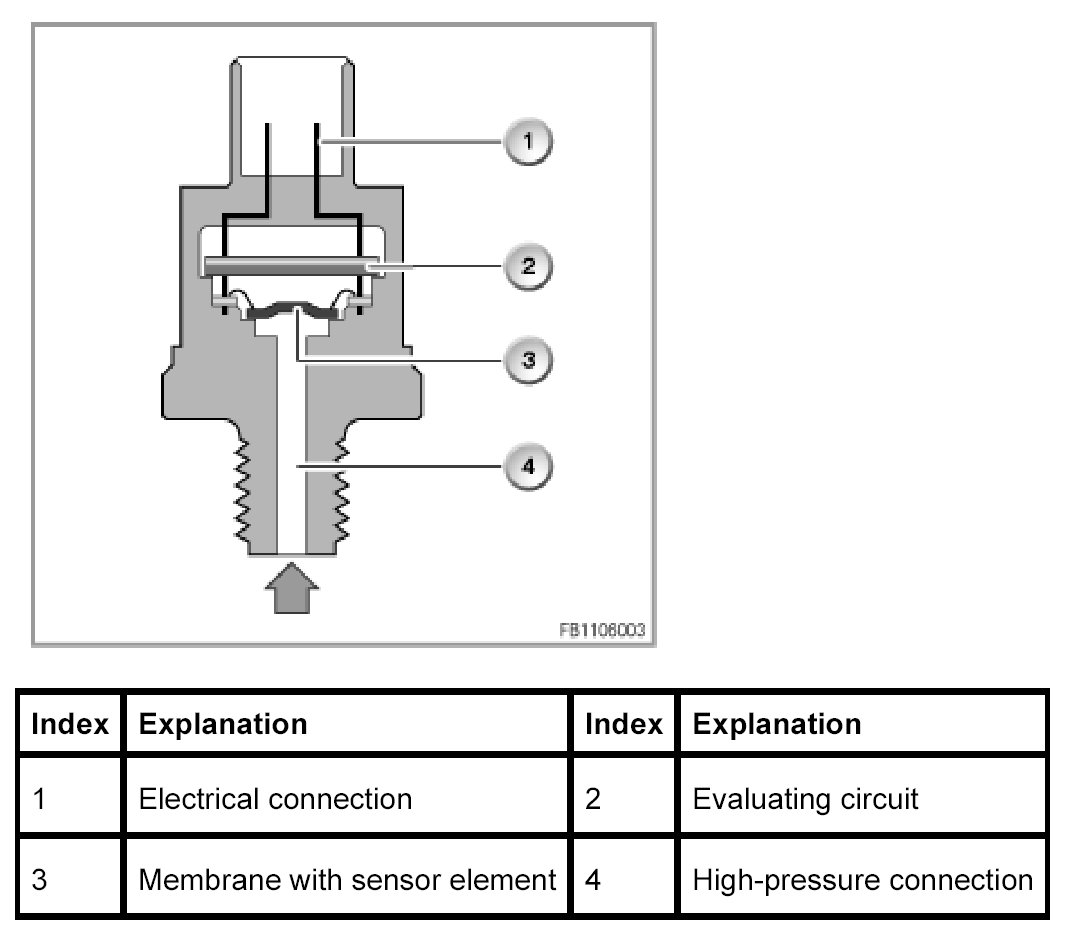 1
2
3
4
FB1106003

| Index | Explanation | Index | Explanation |
|---|---|---|---|
| 1 | Electrical connection | 2 | Evaluating circuit |
| 3 | Membrane with sensor element | 4 | High-pressure connection |