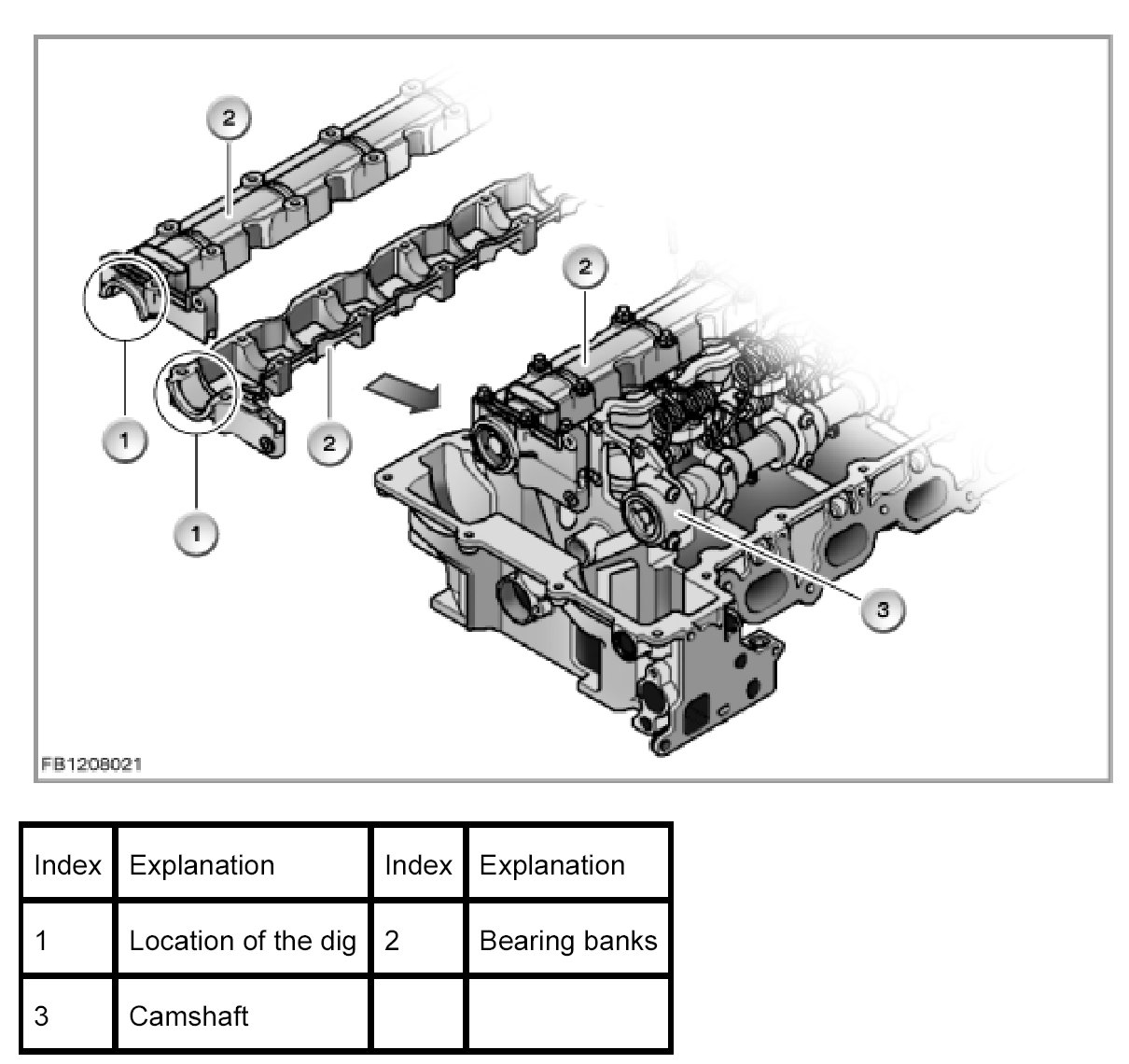 2

2

1

2

1

3

FB1208021

| Index | Explanation | Index | Explanation |
|---|---|---|---|
| 1 | Location of the dig | 2 | Bearing banks |
| 3 | Camshaft | | |