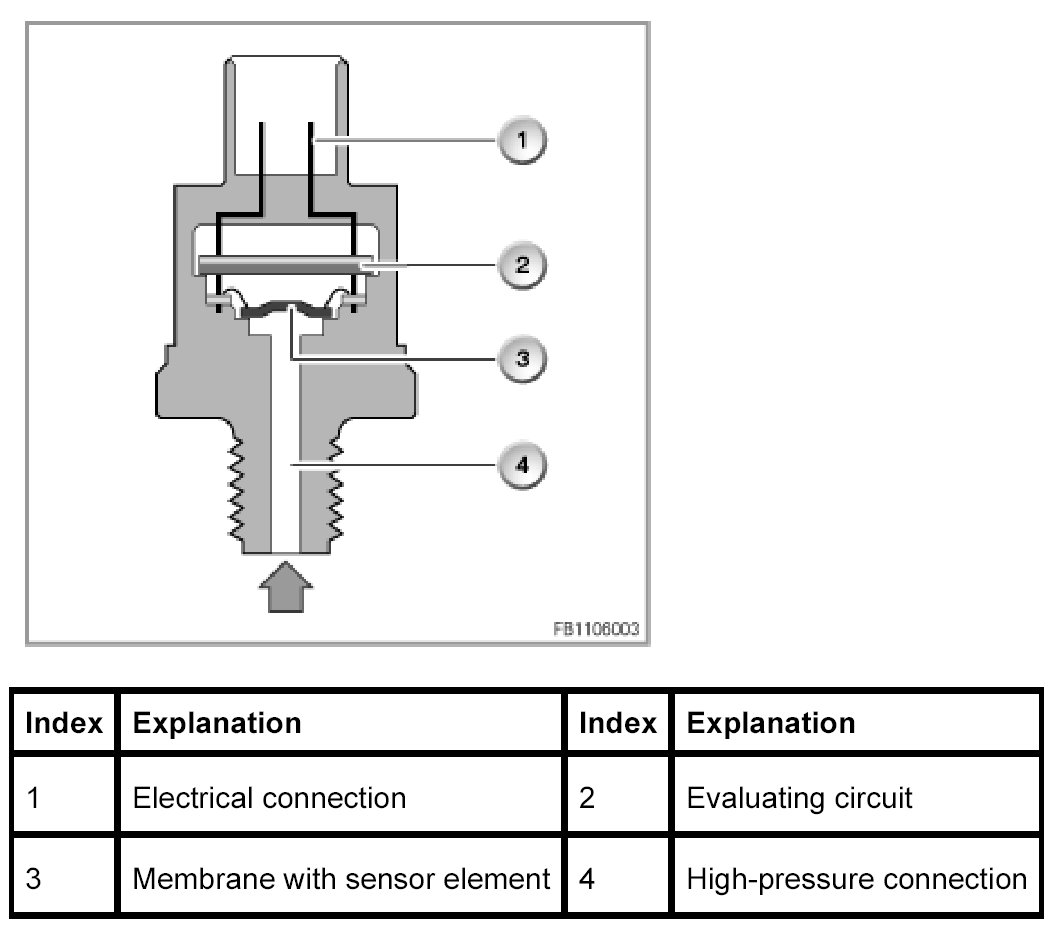 1
2
3
4
FB1106003

| Index | Explanation | Index | Explanation |
|---|---|---|---|
| 1 | Electrical connection | 2 | Evaluating circuit |
| 3 | Membrane with sensor element | 4 | High-pressure connection |