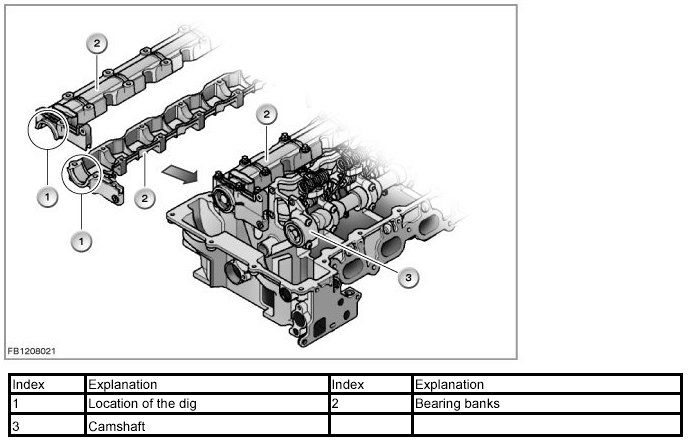 2

2

1

2

1

3

FB1208021

| Index | Explanation | Index | Explanation |
|---|---|---|---|
| 1 | Location of the dig | 2 | Bearing banks |
| 3 | Camshaft | | |