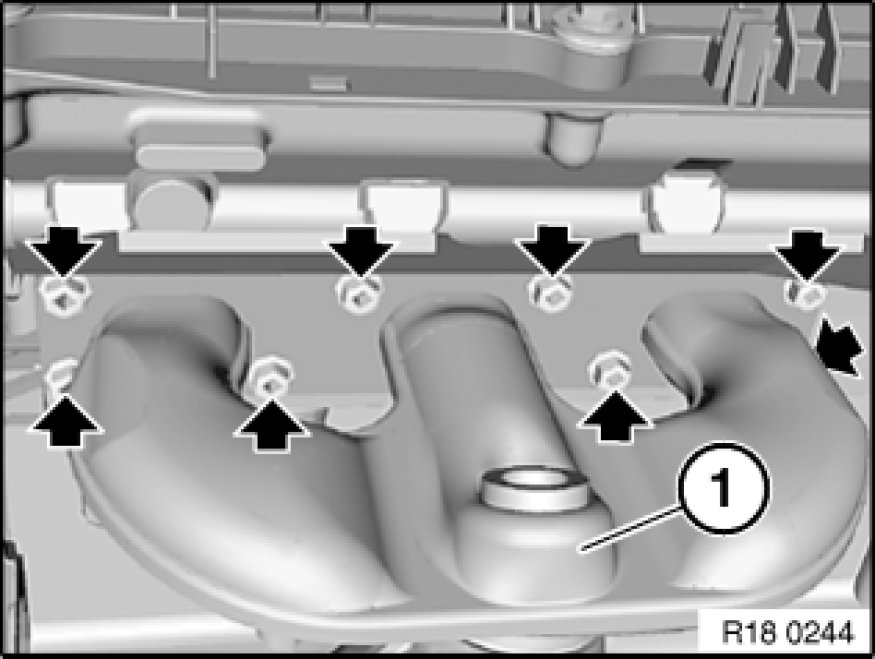 1

R18 0244