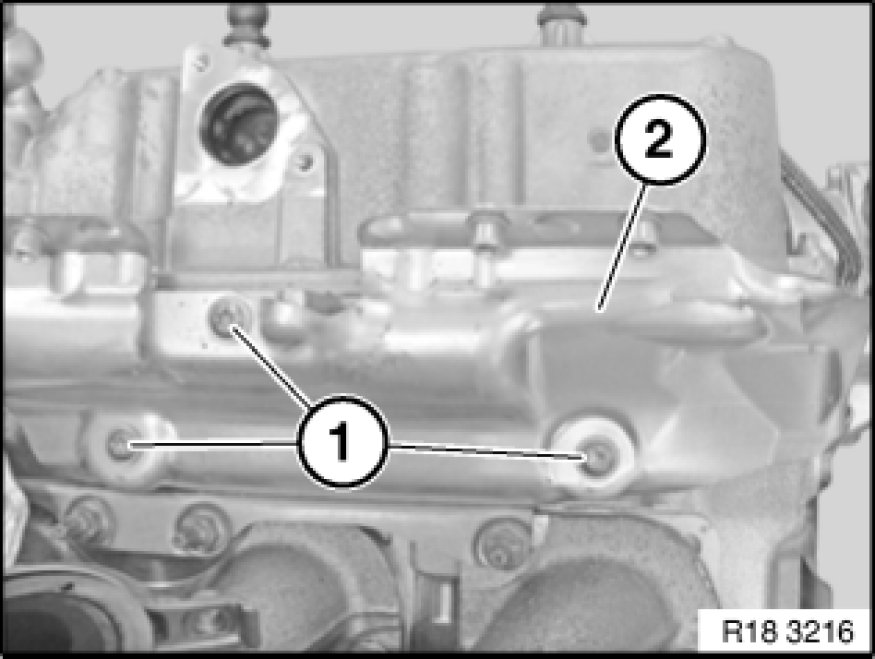 2
1
R18 3216