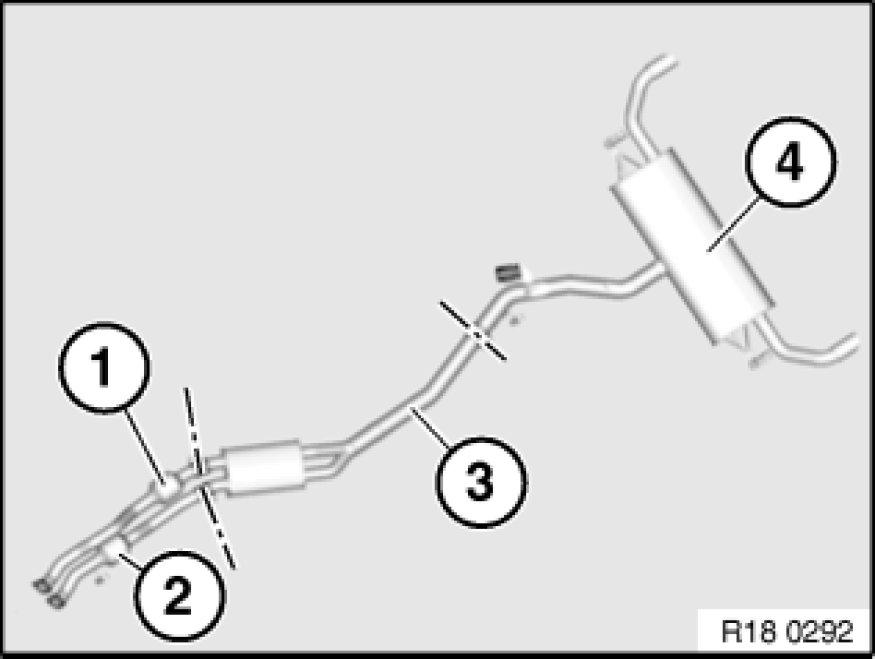 4
1
3
2
R18 0292