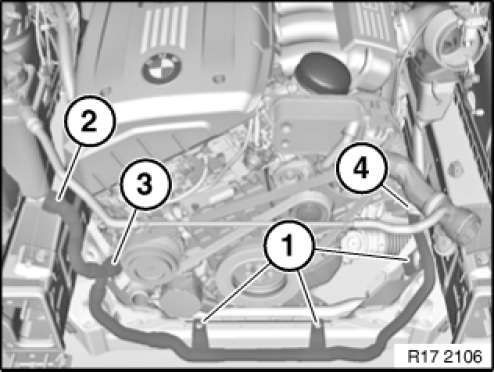 2
3
4
1
R17 2106