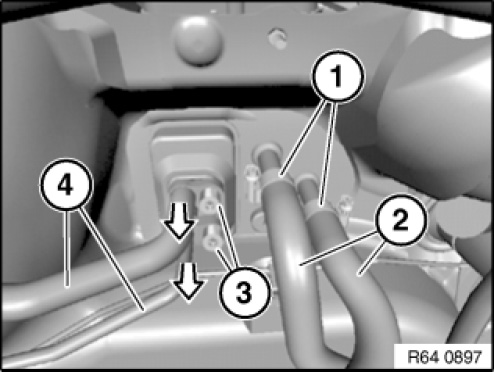 1
4
2
3
R64 0897