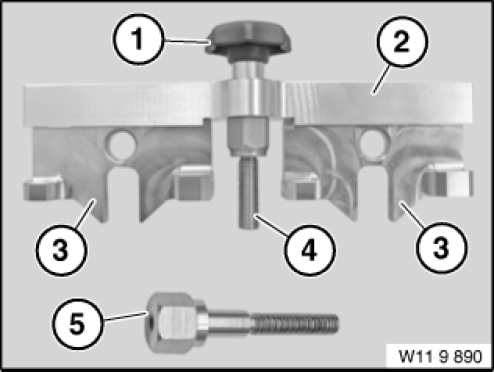 1
2
3
4
3
5
W11 9 890