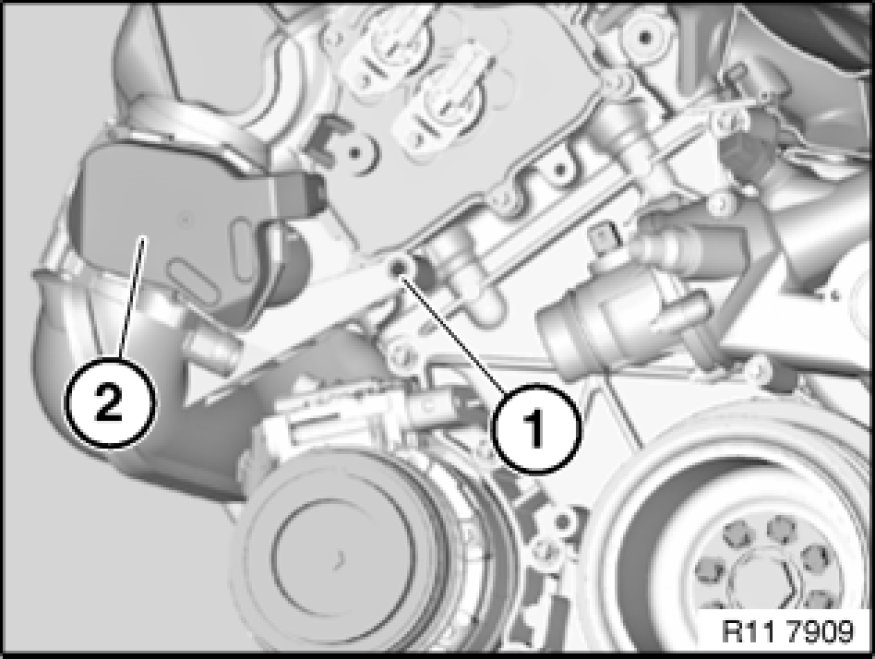 2
1
R11 7909