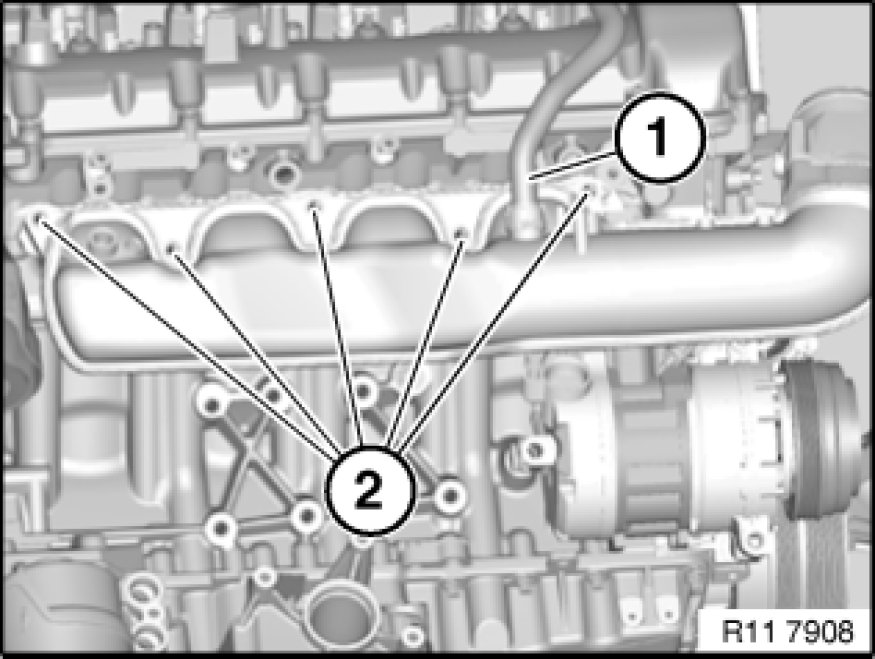 1
2
R11 7908